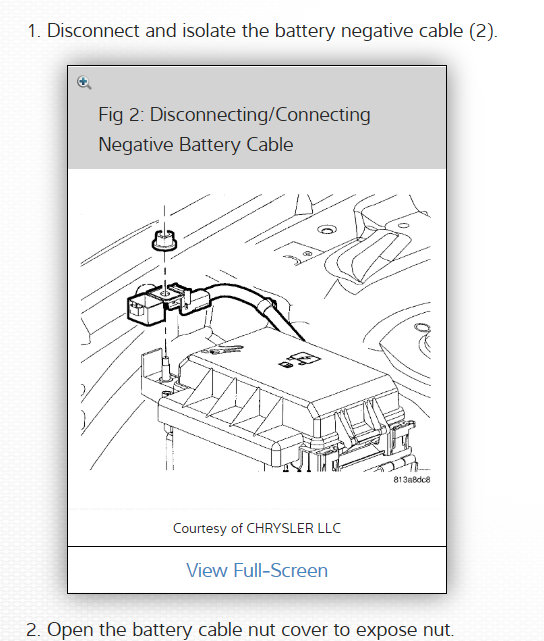 1. Disconnect and isolate the battery negative cable (2).

Fig 2: Disconnecting/Connecting Negative Battery Cable

813a8dc8

Courtesy of CHRYSLER LLC

View Full-Screen

2. Open the battery cable nut cover to expose nut.