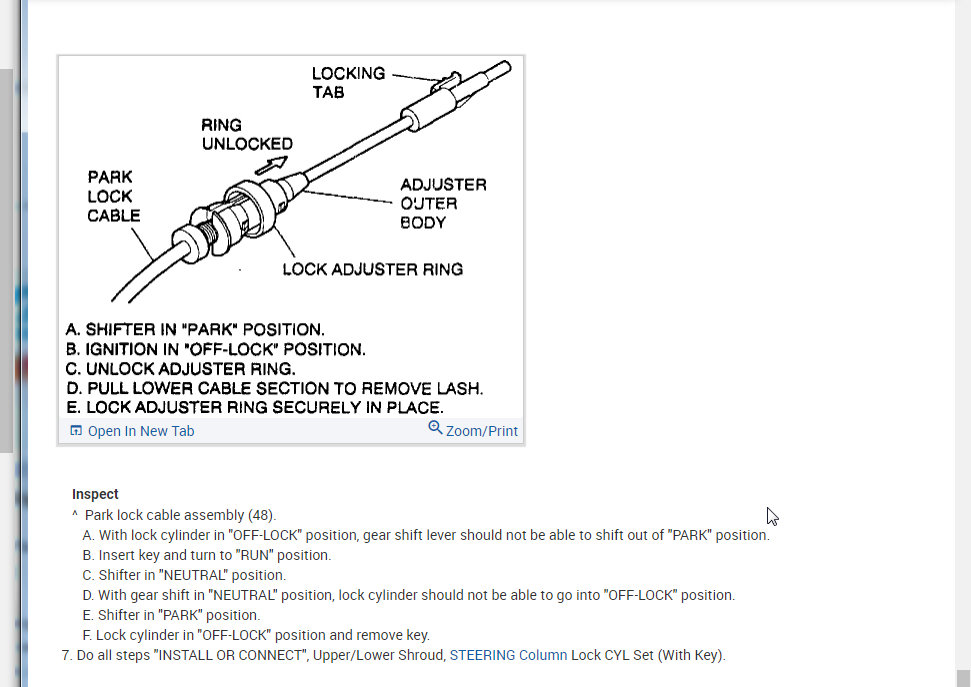 LOCKING TAB

RING UNLOCKED

PARK LOCK CABLE

ADJUSTER OUTER BODY

LOCK ADJUSTER RING

A. SHIFTER IN "PARK" POSITION.
B. IGNITION IN "OFF-LOCK" POSITION.
C. UNLOCK ADJUSTER RING.
D. PULL LOWER CABLE SECTION TO REMOVE LASH.
E. LOCK ADJUSTER RING SECURELY IN PLACE.

Open In New Tab
Zoom/Print

Inspect
^ Park lock cable assembly (48).
A. With lock cylinder in "OFF-LOCK" position, gear shift lever should not be able to shift out of "PARK" position.
B. Insert key and turn to "RUN" position.
C. Shifter in "NEUTRAL" position.
D. With gear shift in "NEUTRAL" position, lock cylinder should not be able to go into "OFF-LOCK" position.
E. Shifter in "PARK" position.
F. Lock cylinder in "OFF-LOCK" position and remove key.
7. Do all steps "INSTALL OR CONNECT", Upper/Lower Shroud, STEERING Column Lock CYL Set (With Key).