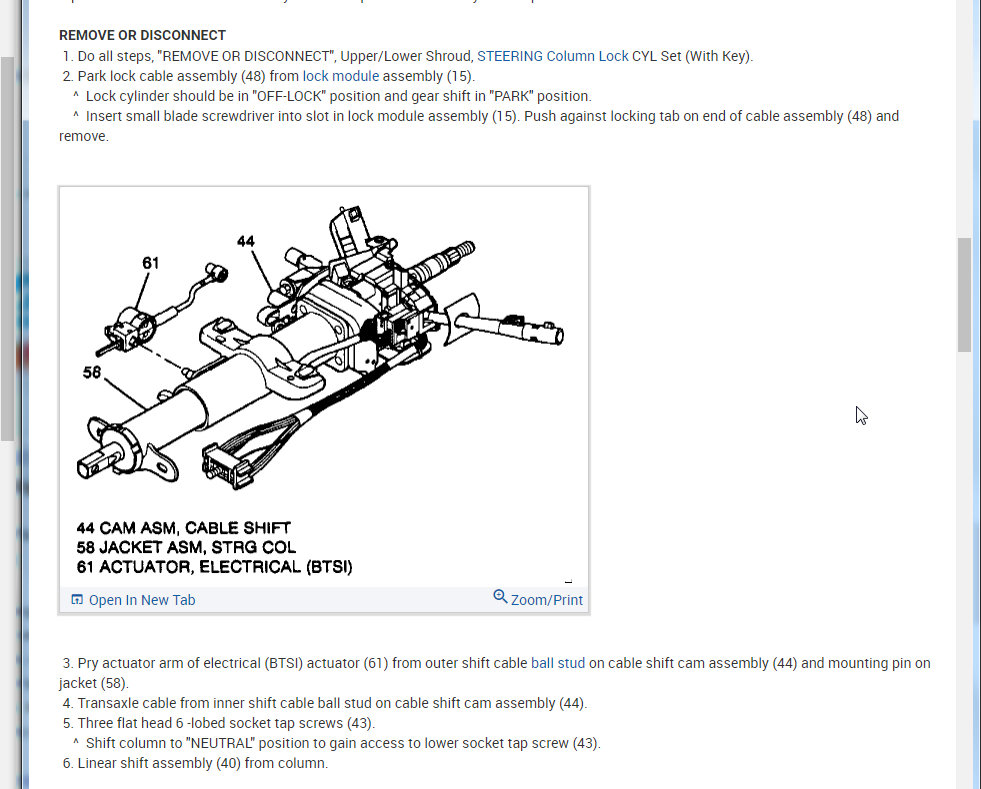 REMOVE OR DISCONNECT
1. Do all steps, "REMOVE OR DISCONNECT", Upper/Lower Shroud, STEERING Column Lock CYL Set (With Key).
2. Park lock cable assembly (48) from lock module assembly (15).
^ Lock cylinder should be in "OFF-LOCK" position and gear shift in "PARK" position.
^ Insert small blade screwdriver into slot in lock module assembly (15). Push against locking tab on end of cable assembly (48) and remove.

61
44
58

44 CAM ASM, CABLE SHIFT
58 JACKET ASM, STRG COL
61 ACTUATOR, ELECTRICAL (BTSI)

Open In New Tab
Zoom/Print

3. Pry actuator arm of electrical (BTSI) actuator (61) from outer shift cable ball stud on cable shift cam assembly (44) and mounting pin on jacket (58).
4. Transaxle cable from inner shift cable ball stud on cable shift cam assembly (44).
5. Three flat head 6 -lobed socket tap screws (43).
^ Shift column to "NEUTRAL" position to gain access to lower socket tap screw (43).
6. Linear shift assembly (40) from column.