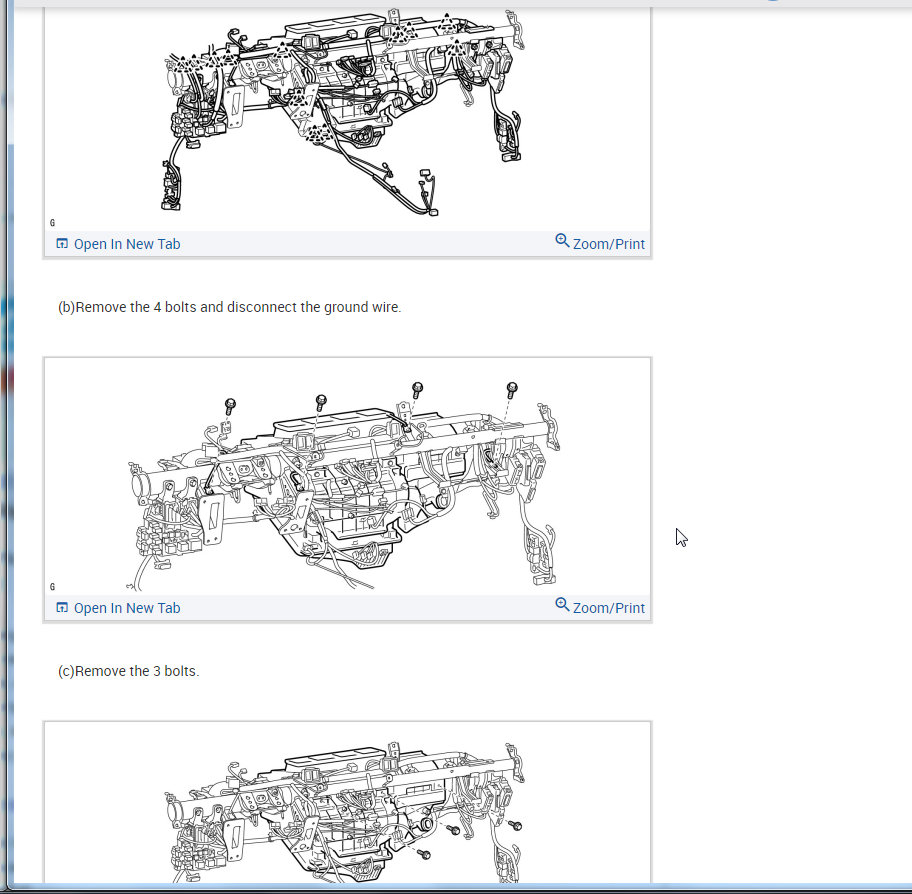 G

Open In New Tab

Zoom/Print

(b)Remove the 4 bolts and disconnect the ground wire.

G

Open In New Tab

Zoom/Print

(c)Remove the 3 bolts.