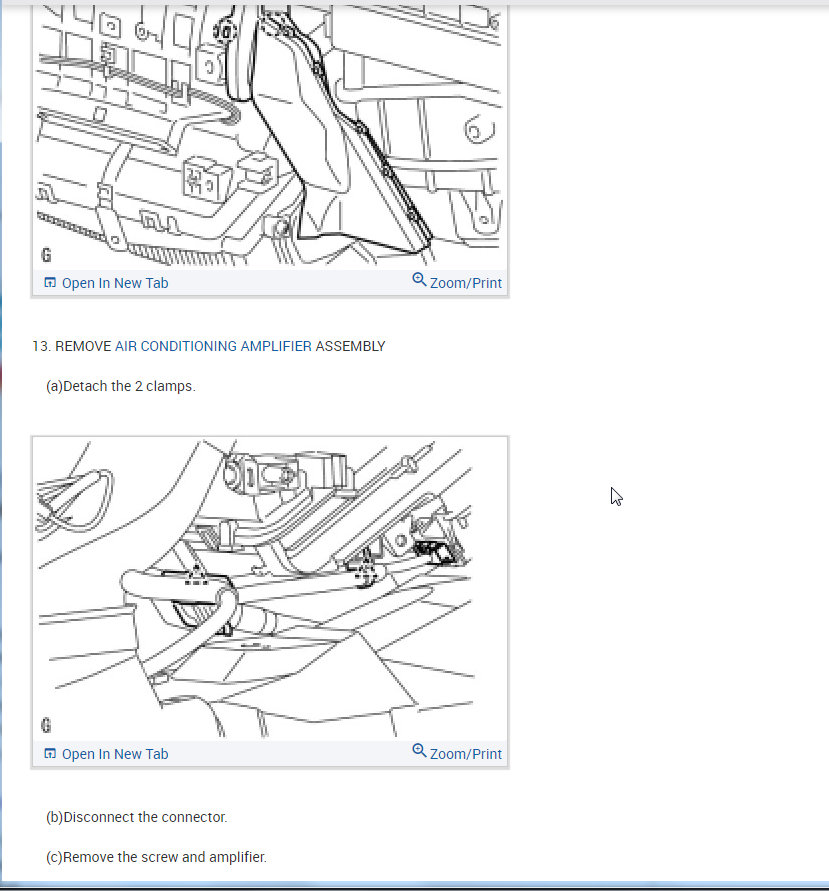 G

Open In New Tab

Zoom/Print

13. REMOVE AIR CONDITIONING AMPLIFIER ASSEMBLY

(a)Detach the 2 clamps.

G

Open In New Tab

Zoom/Print

(b)Disconnect the connector.

(c)Remove the screw and amplifier.