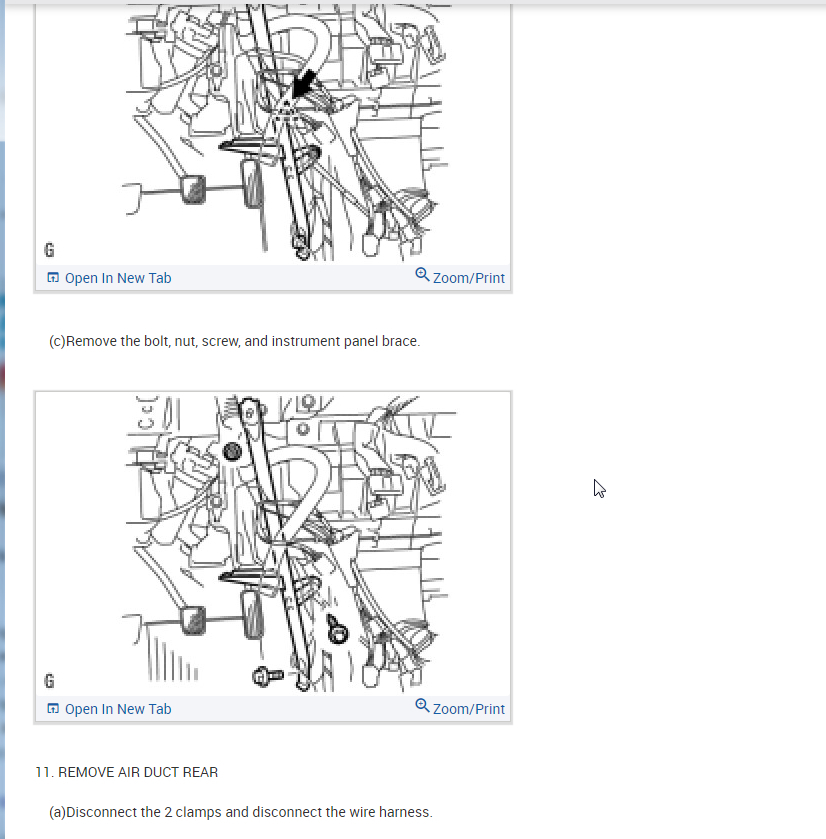 G

Open In New Tab

Zoom/Print

(c)Remove the bolt, nut, screw, and instrument panel brace.

G

Open In New Tab

Zoom/Print

11. REMOVE AIR DUCT REAR

(a)Disconnect the 2 clamps and disconnect the wire harness.