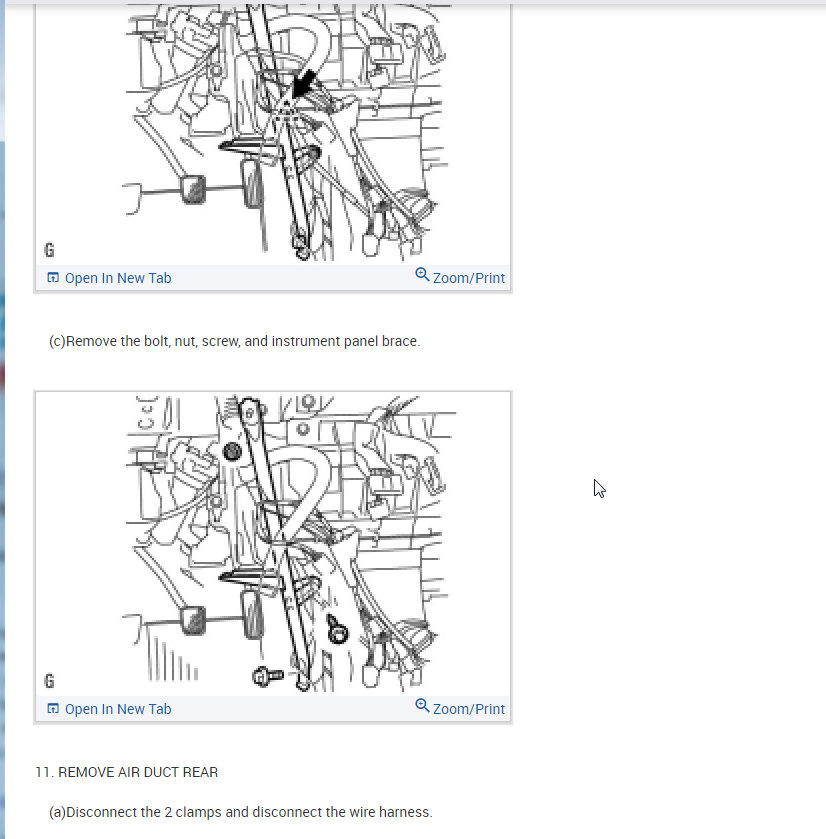 G

Open In New Tab

Zoom/Print

(c)Remove the bolt, nut, screw, and instrument panel brace.

G

Open In New Tab

Zoom/Print

11. REMOVE AIR DUCT REAR

(a)Disconnect the 2 clamps and disconnect the wire harness.