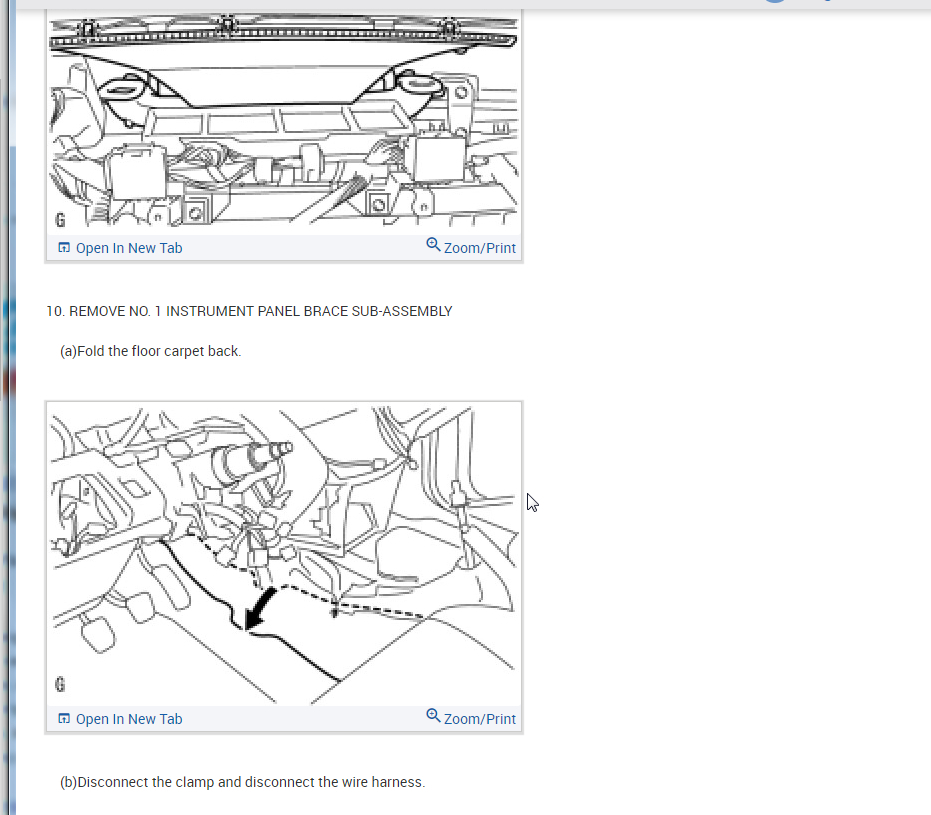 G

Open In New Tab

Zoom/Print

10. REMOVE NO. 1 INSTRUMENT PANEL BRACE SUB-ASSEMBLY

(a)Fold the floor carpet back.

G

Open In New Tab

Zoom/Print

(b)Disconnect the clamp and disconnect the wire harness.