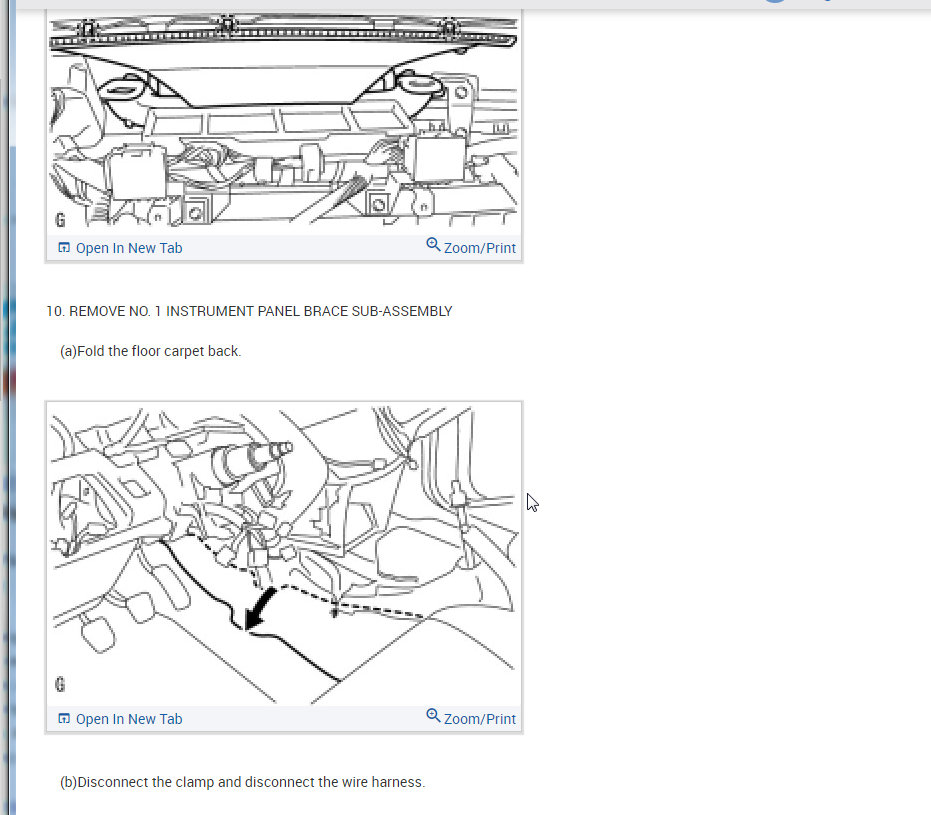 G

Open In New Tab

Zoom/Print

10. REMOVE NO. 1 INSTRUMENT PANEL BRACE SUB-ASSEMBLY

(a)Fold the floor carpet back.

G

Open In New Tab

Zoom/Print

(b)Disconnect the clamp and disconnect the wire harness.