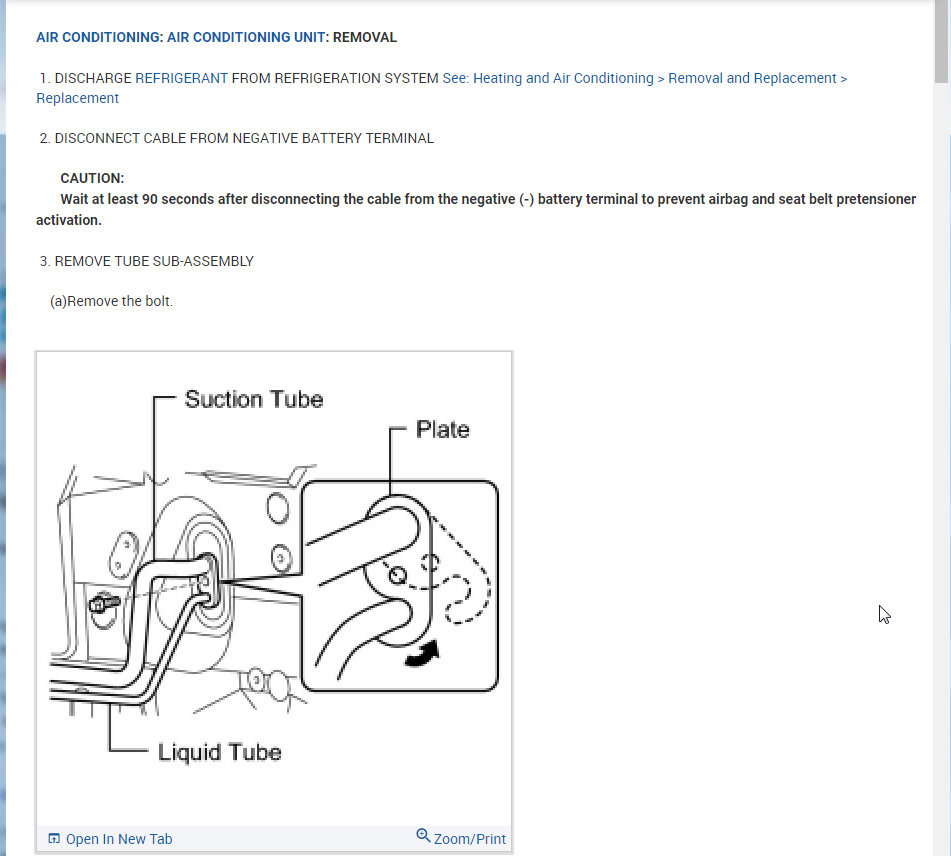 AIR CONDITIONING: AIR CONDITIONING UNIT: REMOVAL

1. DISCHARGE REFRIGERANT FROM REFRIGERATION SYSTEM See: Heating and Air Conditioning > Removal and Replacement > Replacement

2. DISCONNECT CABLE FROM NEGATIVE BATTERY TERMINAL

CAUTION:
Wait at least 90 seconds after disconnecting the cable from the negative (-) battery terminal to prevent airbag and seat belt pretensioner activation.

3. REMOVE TUBE SUB-ASSEMBLY

(a)Remove the bolt.

Suction Tube

Plate

Liquid Tube

Open In New Tab

Zoom/Print