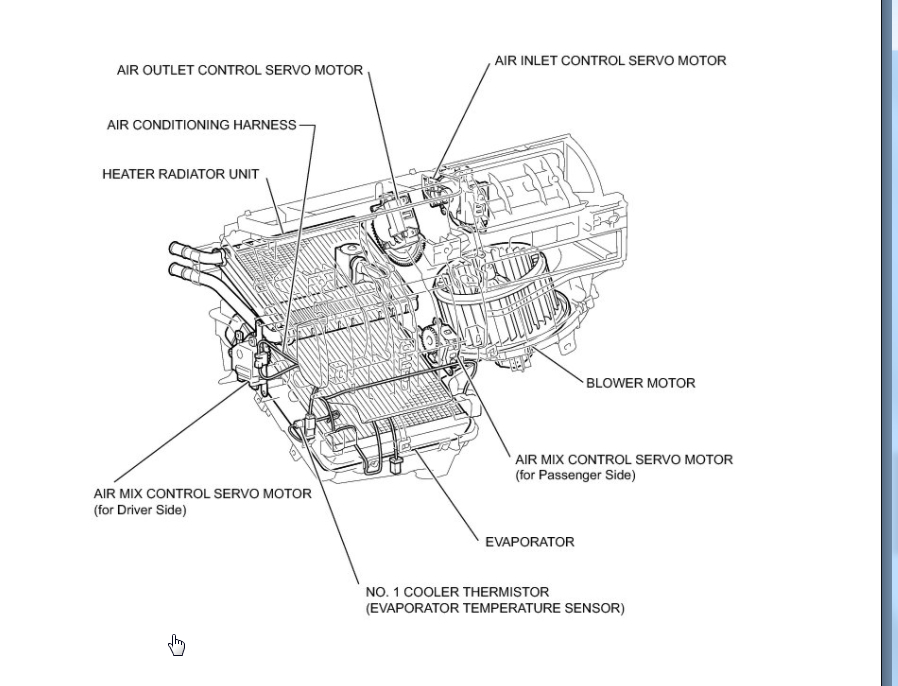 AIR OUTLET CONTROL SERVO MOTOR

AIR INLET CONTROL SERVO MOTOR

AIR CONDITIONING HARNESS

HEATER RADIATOR UNIT

BLOWER MOTOR

AIR MIX CONTROL SERVO MOTOR
(for Passenger Side)

AIR MIX CONTROL SERVO MOTOR
(for Driver Side)

EVAPORATOR

NO. 1 COOLER THERMISTOR
(EVAPORATOR TEMPERATURE SENSOR)