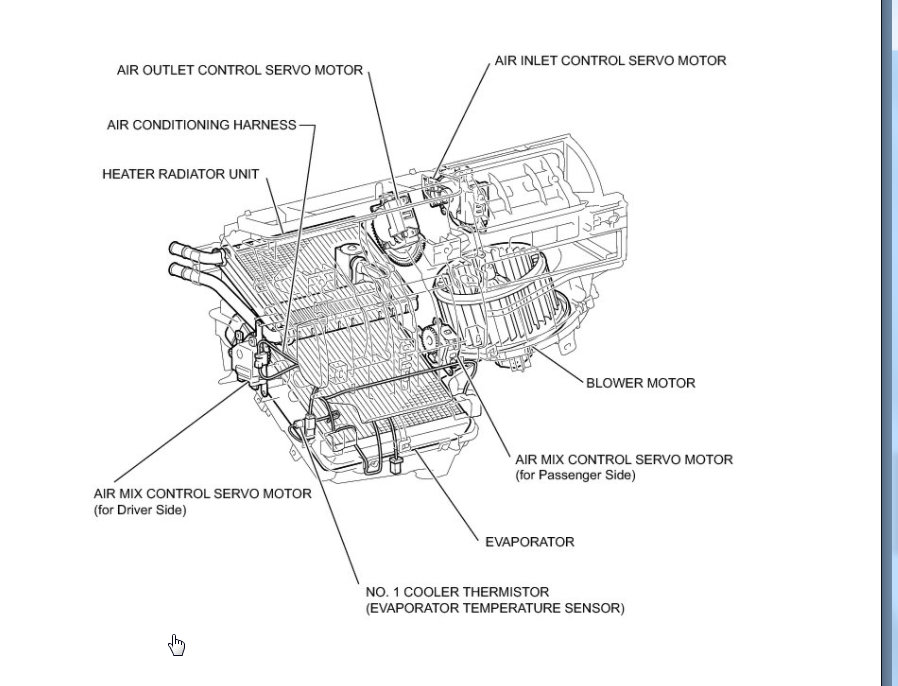 AIR OUTLET CONTROL SERVO MOTOR

AIR INLET CONTROL SERVO MOTOR

AIR CONDITIONING HARNESS

HEATER RADIATOR UNIT

BLOWER MOTOR

AIR MIX CONTROL SERVO MOTOR
(for Passenger Side)

AIR MIX CONTROL SERVO MOTOR
(for Driver Side)

EVAPORATOR

NO. 1 COOLER THERMISTOR
(EVAPORATOR TEMPERATURE SENSOR)