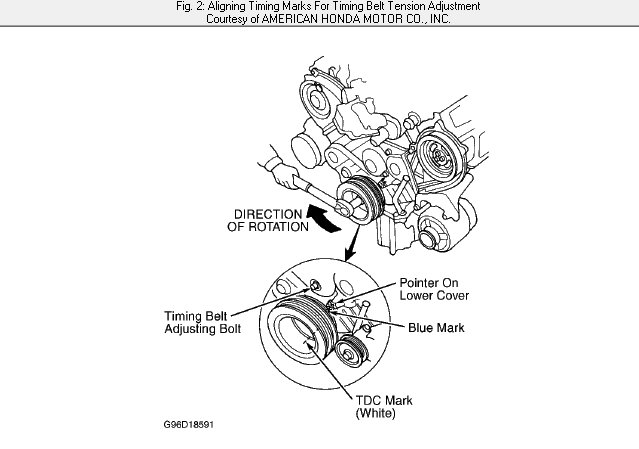 Fig. 2: Aligning Timing Marks For Timing Belt Tension Adjustment
Courtesy of AMERICAN HONDA MOTOR CO., INC.

DIRECTION OF ROTATION

Pointer On Lower Cover

Timing Belt Adjusting Bolt

Blue Mark

TDC Mark (White)

G96D18591