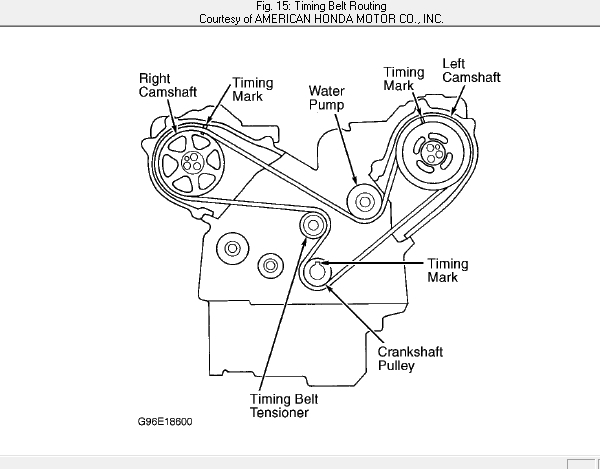 Fig. 15: Timing Belt Routing
Courtesy of AMERICAN HONDA MOTOR CO., INC.

Right Camshaft

Timing Mark

Water Pump

Timing Mark

Left Camshaft

Timing Mark

Crankshaft Pulley

Timing Belt Tensioner

G96E18600