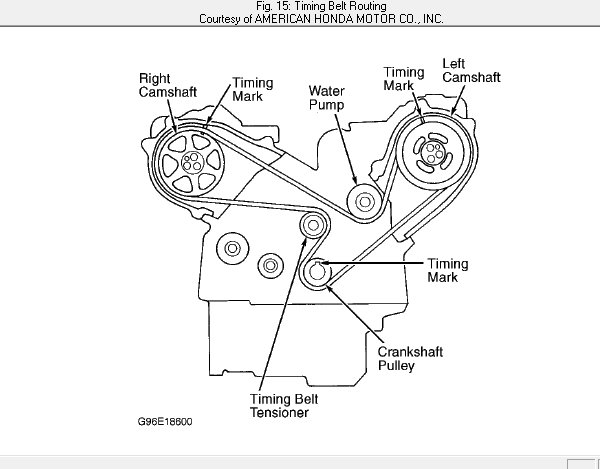 Fig. 15: Timing Belt Routing
Courtesy of AMERICAN HONDA MOTOR CO., INC.

Right Camshaft

Timing Mark

Water Pump

Timing Mark

Left Camshaft

Timing Mark

Crankshaft Pulley

Timing Belt Tensioner

G96E18600