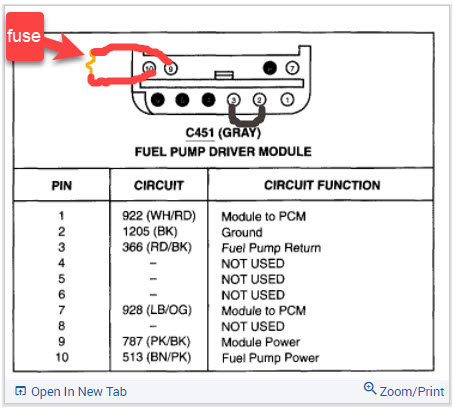 fuse

10 9 7

3 2 1

C451 (GRAY)
FUEL PUMP DRIVER MODULE

| PIN | CIRCUIT | CIRCUIT FUNCTION |
|---|---|---|
| 1 | 922 (WH/RD) | Module to PCM |
| 2 | 1205 (BK) | Ground |
| 3 | 366 (RD/BK) | Fuel Pump Return |
| 4 | – | NOT USED |
| 5 | – | NOT USED |
| 6 | – | NOT USED |
| 7 | 928 (LB/OG) | Module to PCM |
| 8 | – | NOT USED |
| 9 | 787 (PK/BK) | Module Power |
| 10 | 513 (BN/PK) | Fuel Pump Power |

Open In New Tab

Zoom/Print