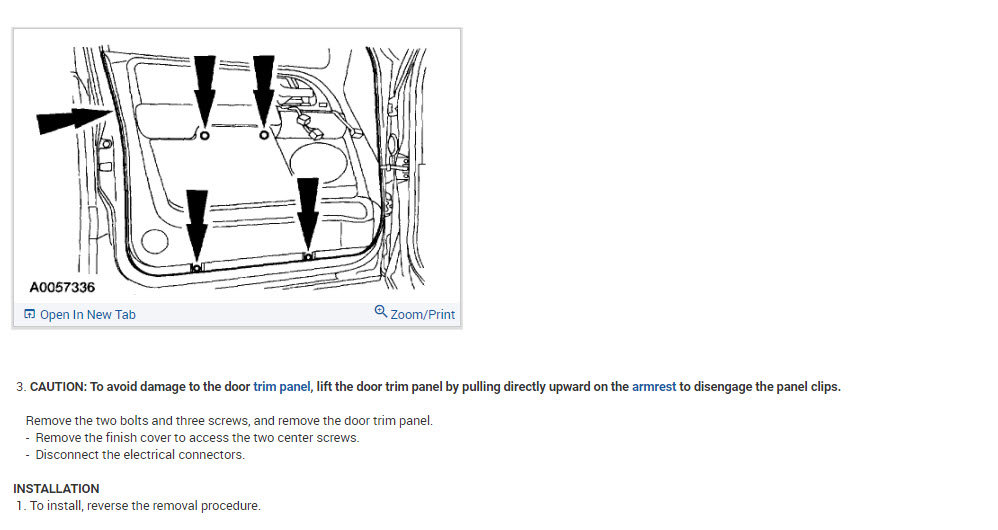 A0057336

Open In New Tab

Zoom/Print

3. CAUTION: To avoid damage to the door trim panel, lift the door trim panel by pulling directly upward on the armrest to disengage the panel clips.

Remove the two bolts and three screws, and remove the door trim panel.
- Remove the finish cover to access the two center screws.
- Disconnect the electrical connectors.

INSTALLATION
1. To install, reverse the removal procedure.