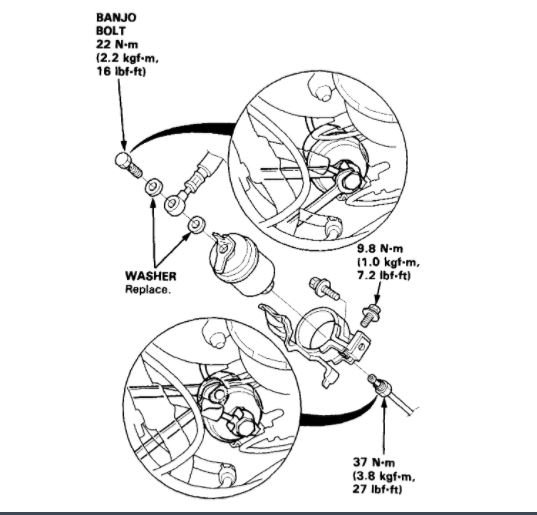 BANJO BOLT
22 N·m
(2.2 kgf·m,
16 lbf·ft)

WASHER
Replace.

9.8 N·m
(1.0 kgf·m,
7.2 lbf·ft)

37 N·m
(3.8 kgf·m,
27 lbf·ft)