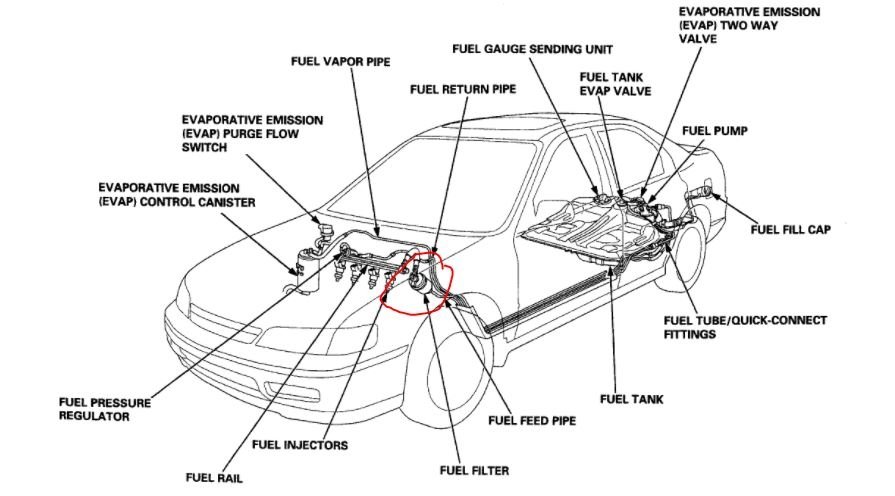 EVAPORATIVE EMISSION (EVAP) TWO WAY VALVE

FUEL GAUGE SENDING UNIT

FUEL VAPOR PIPE

FUEL TANK EVAP VALVE

FUEL RETURN PIPE

EVAPORATIVE EMISSION (EVAP) PURGE FLOW SWITCH

FUEL PUMP

EVAPORATIVE EMISSION (EVAP) CONTROL CANISTER

FUEL FILL CAP

FUEL TUBE/QUICK-CONNECT FITTINGS

FUEL PRESSURE REGULATOR

FUEL TANK

FUEL FEED PIPE

FUEL INJECTORS

FUEL RAIL

FUEL FILTER