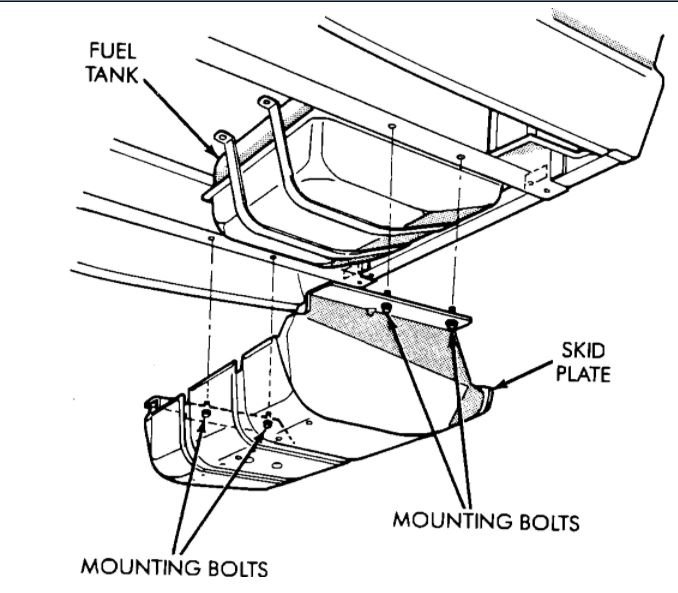 FUEL TANK

SKID PLATE

MOUNTING BOLTS

MOUNTING BOLTS