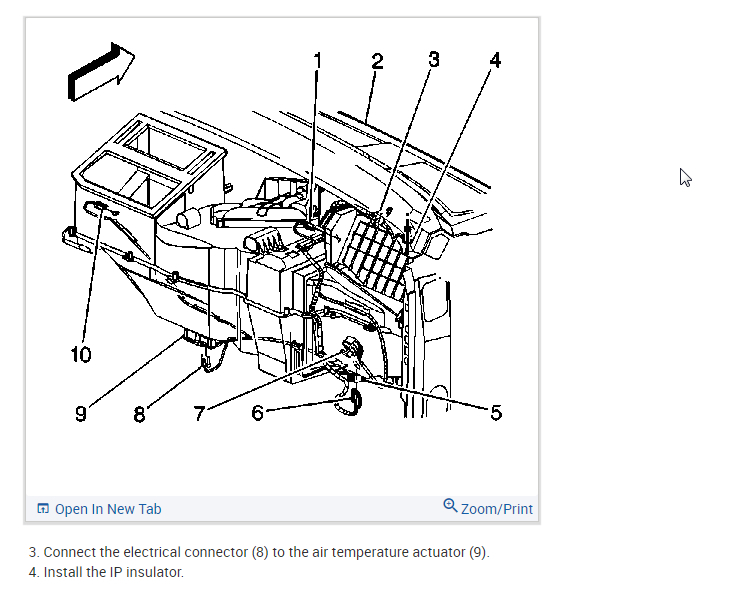 1 2 3 4
10
9 8 7 6 5

Open In New Tab
Zoom/Print

3. Connect the electrical connector (8) to the air temperature actuator (9).
4. Install the IP insulator.