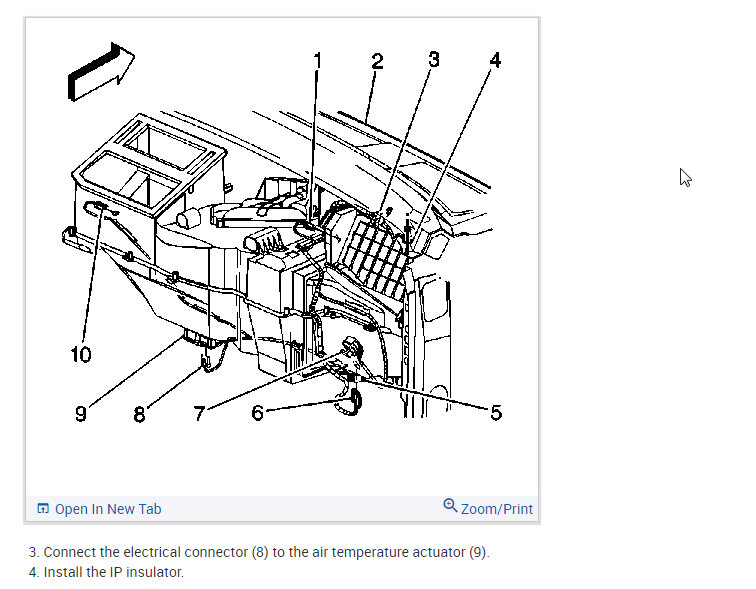 1 2 3 4

10

9 8 7 6 5

Open In New Tab

Zoom/Print

3. Connect the electrical connector (8) to the air temperature actuator (9).
4. Install the IP insulator.