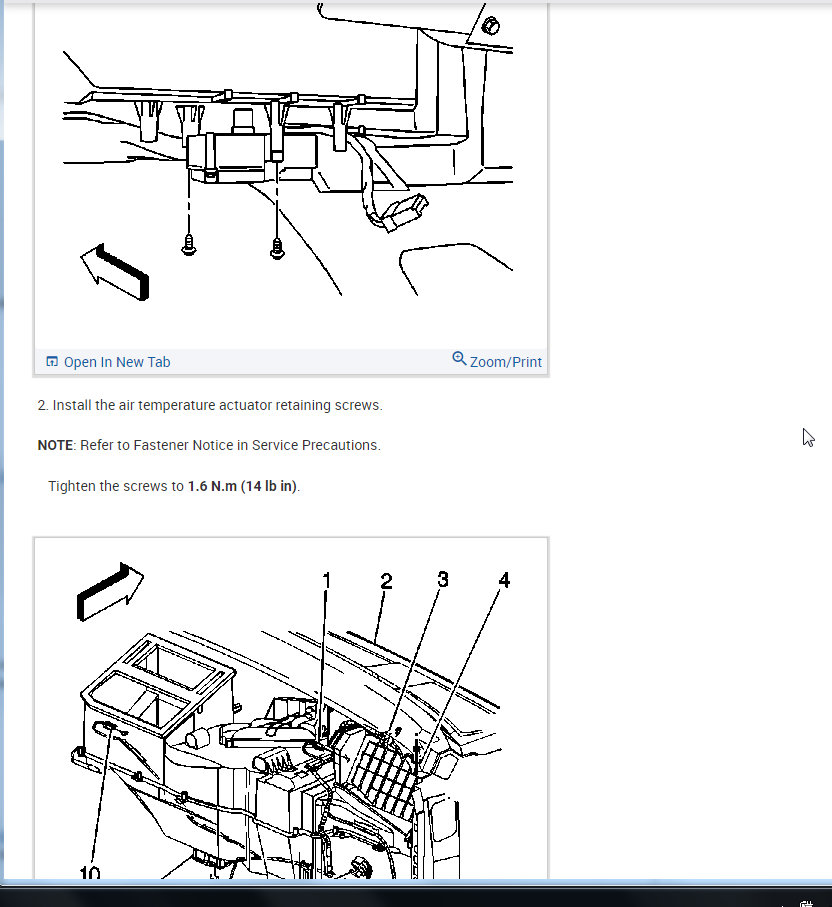 Open In New Tab

Zoom/Print

2. Install the air temperature actuator retaining screws.

NOTE: Refer to Fastener Notice in Service Precautions.

Tighten the screws to 1.6 N.m (14 lb in).

1
2
3
4
10