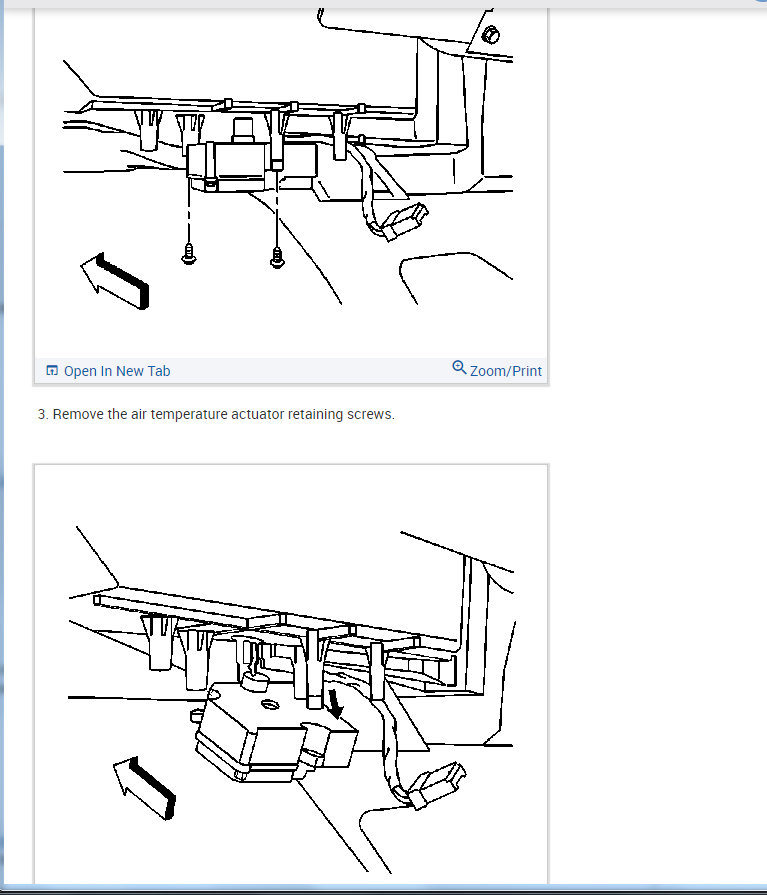 Open In New Tab

Zoom/Print

3. Remove the air temperature actuator retaining screws.