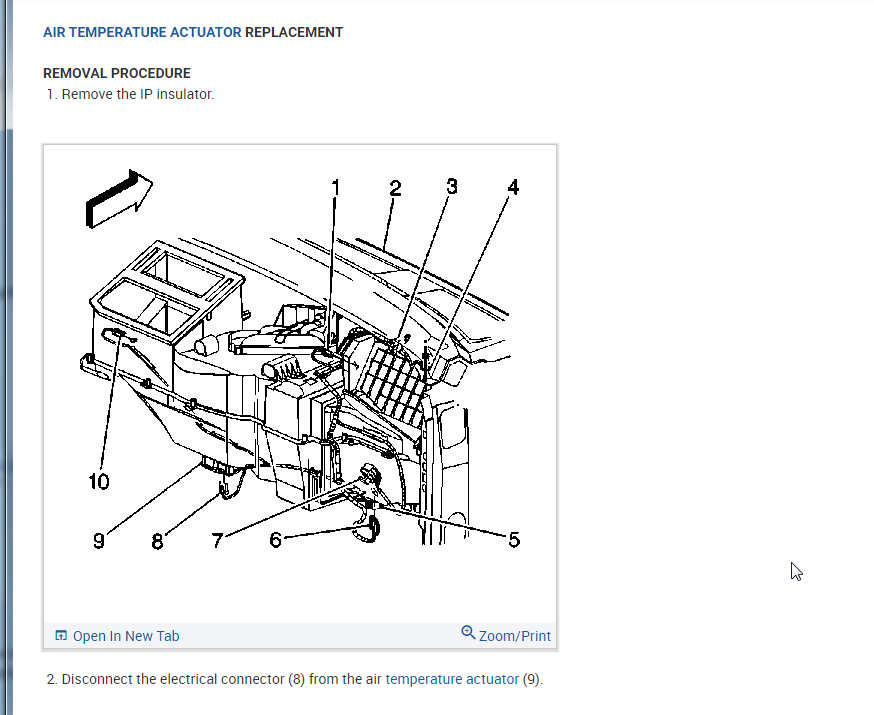 AIR TEMPERATURE ACTUATOR REPLACEMENT

REMOVAL PROCEDURE

1. Remove the IP insulator.

1 2 3 4

10

9 8 7 6 5

Open In New Tab

Zoom/Print

2. Disconnect the electrical connector (8) from the air temperature actuator (9).