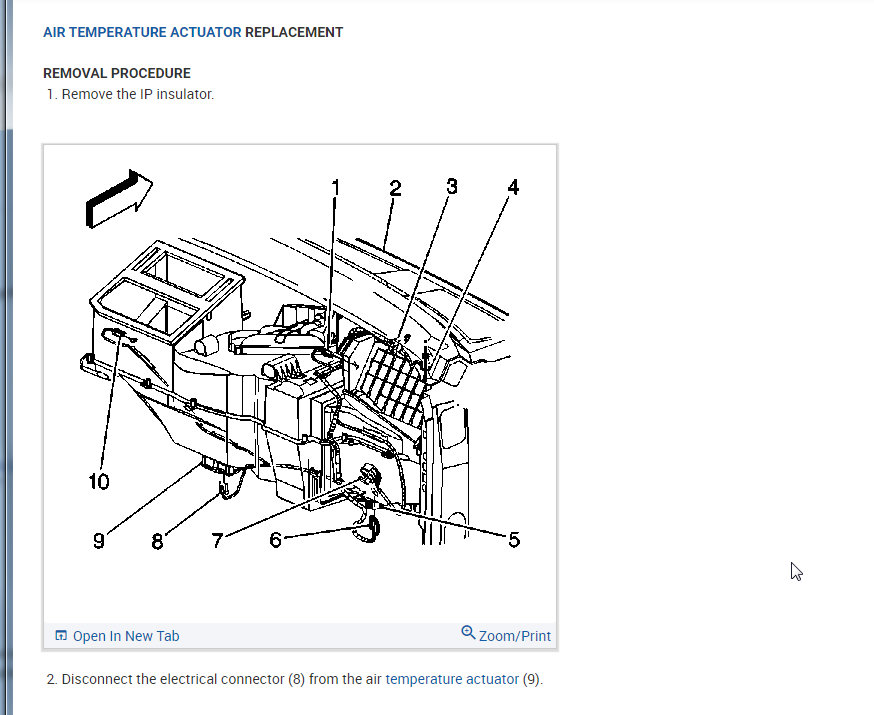 AIR TEMPERATURE ACTUATOR REPLACEMENT

REMOVAL PROCEDURE

1. Remove the IP insulator.

1 2 3 4

10

9 8 7 6 5

Open In New Tab

Zoom/Print

2. Disconnect the electrical connector (8) from the air temperature actuator (9).