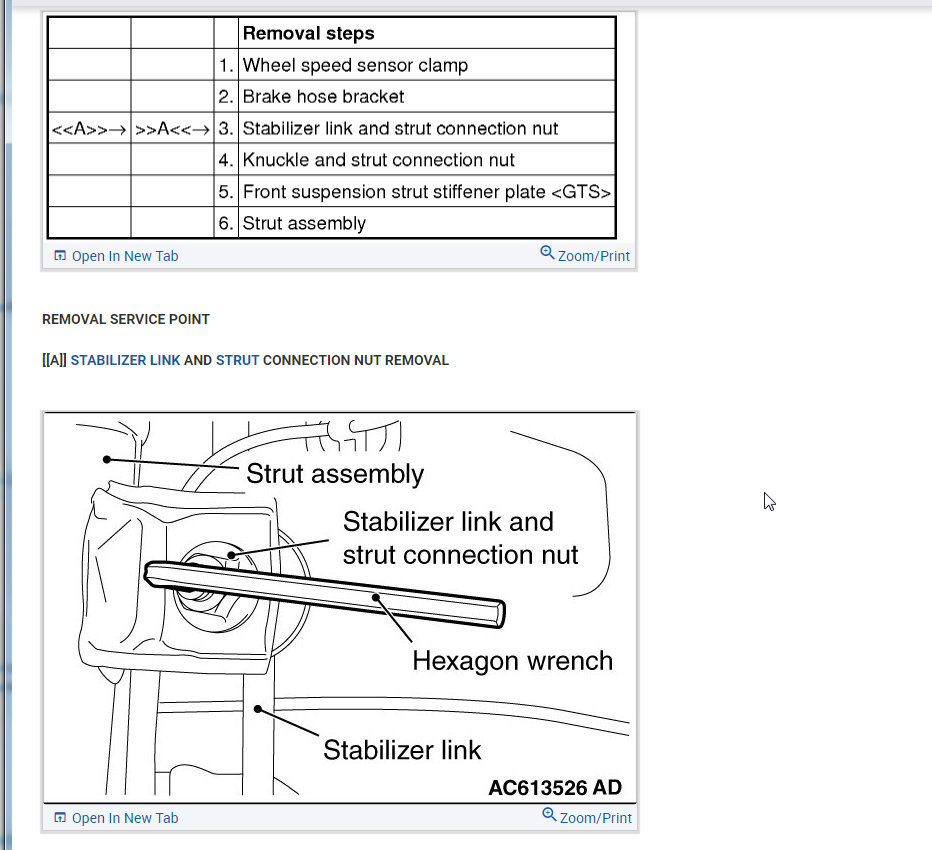 | | | | Removal steps |
|---|---|---|---|
| | | 1. | Wheel speed sensor clamp |
| | | 2. | Brake hose bracket |
| <<A>>→ | >>A<<→ | 3. | Stabilizer link and strut connection nut |
| | | 4. | Knuckle and strut connection nut |
| | | 5. | Front suspension strut stiffener plate <GTS> |
| | | 6. | Strut assembly |

Open In New Tab
Zoom/Print

REMOVAL SERVICE POINT

[[A]] STABILIZER LINK AND STRUT CONNECTION NUT REMOVAL

Strut assembly
Stabilizer link and strut connection nut
Hexagon wrench
Stabilizer link
AC613526 AD

Open In New Tab
Zoom/Print