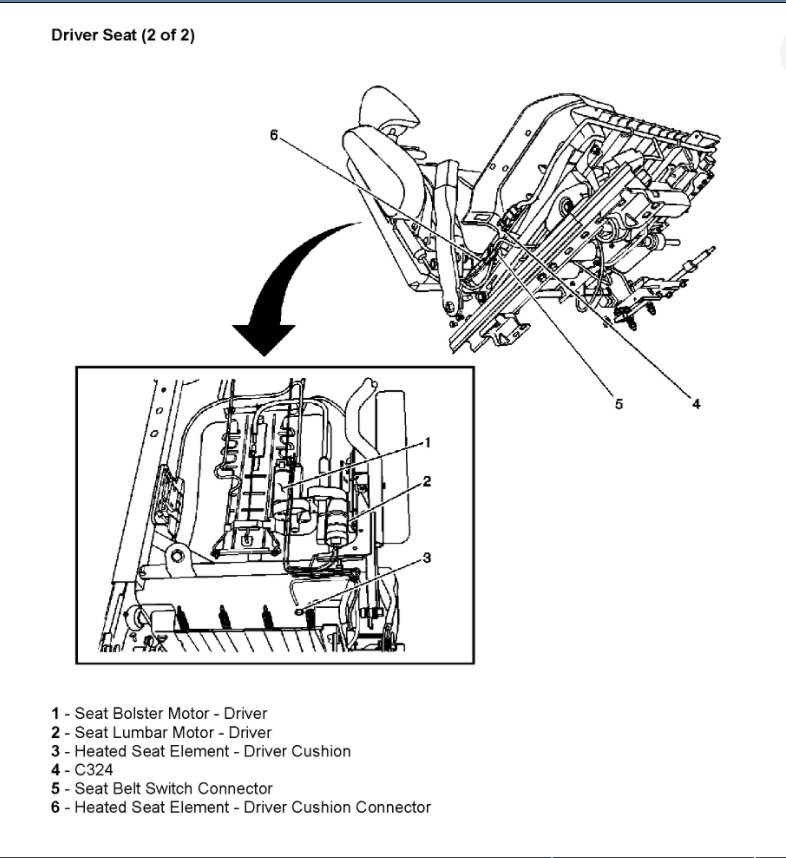 Driver Seat (2 of 2)

6

5

4

1

2

3

1 - Seat Bolster Motor - Driver
2 - Seat Lumbar Motor - Driver
3 - Heated Seat Element - Driver Cushion
4 - C324
5 - Seat Belt Switch Connector
6 - Heated Seat Element - Driver Cushion Connector