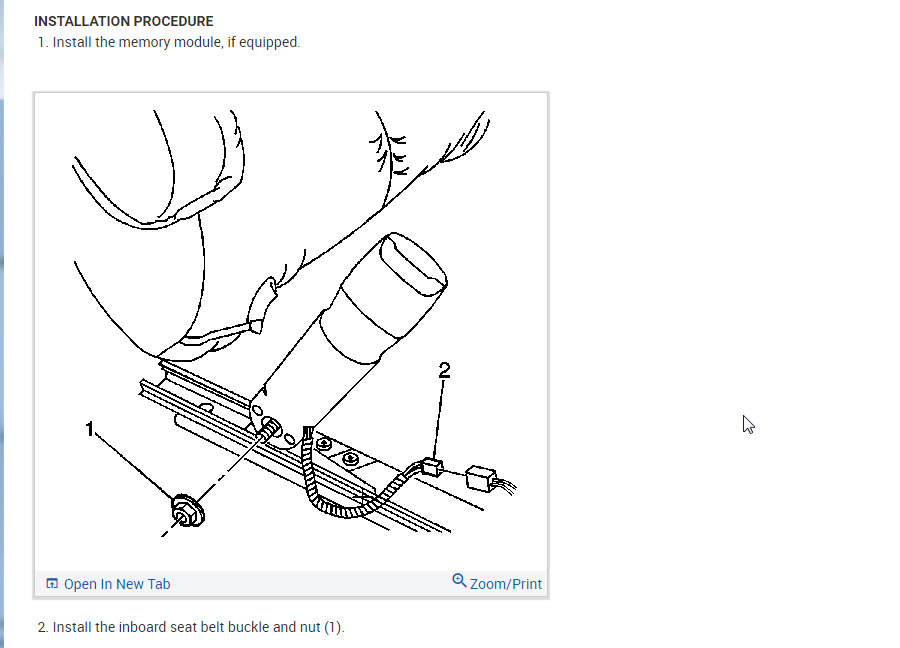 INSTALLATION PROCEDURE

1. Install the memory module, if equipped.

2

1

Open In New Tab

Zoom/Print

2. Install the inboard seat belt buckle and nut (1).