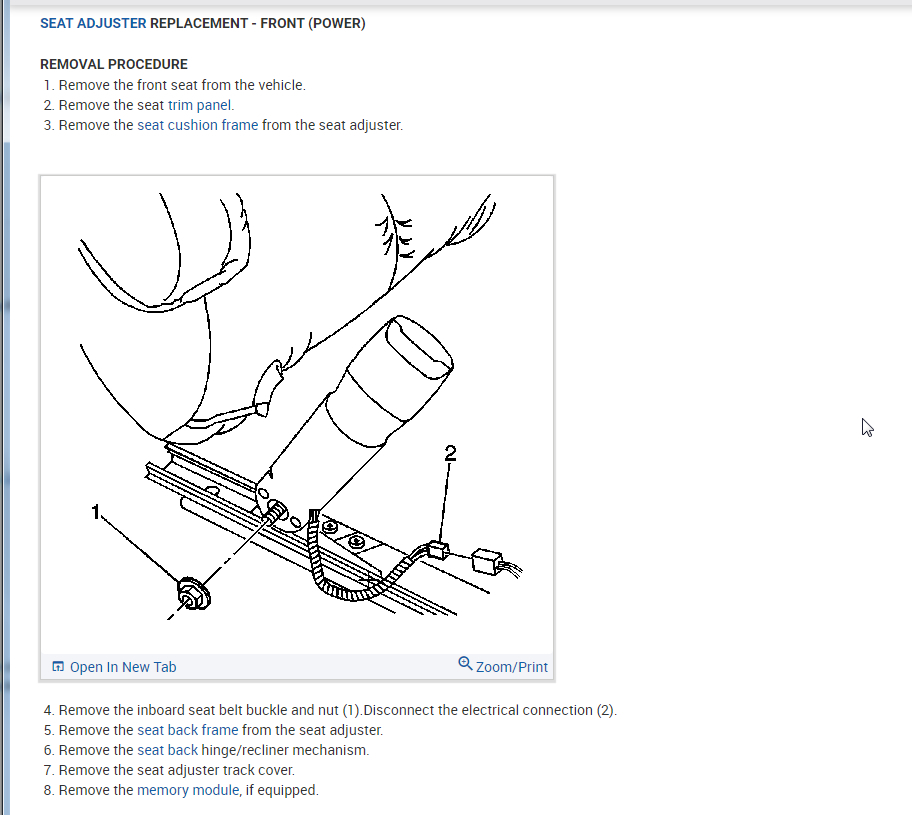 SEAT ADJUSTER REPLACEMENT - FRONT (POWER)

REMOVAL PROCEDURE

1. Remove the front seat from the vehicle.
2. Remove the seat trim panel.
3. Remove the seat cushion frame from the seat adjuster.

2

1

Open In New Tab

Zoom/Print

4. Remove the inboard seat belt buckle and nut (1).Disconnect the electrical connection (2).
5. Remove the seat back frame from the seat adjuster.
6. Remove the seat back hinge/recliner mechanism.
7. Remove the seat adjuster track cover.
8. Remove the memory module, if equipped.