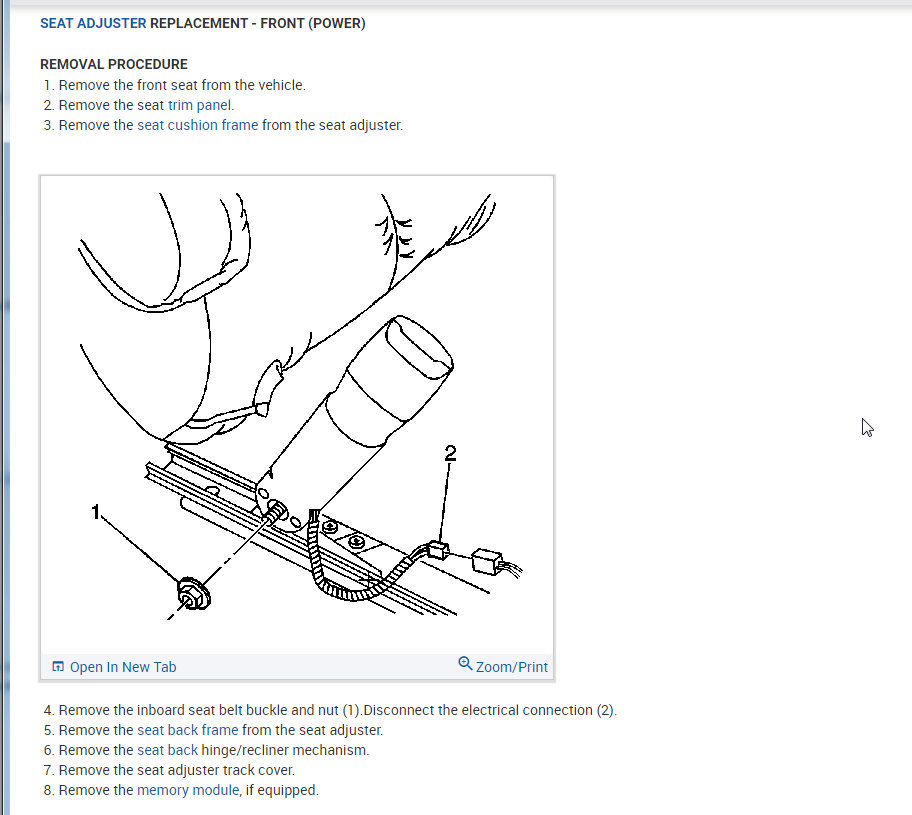 SEAT ADJUSTER REPLACEMENT - FRONT (POWER)

REMOVAL PROCEDURE
1. Remove the front seat from the vehicle.
2. Remove the seat trim panel.
3. Remove the seat cushion frame from the seat adjuster.

2
1

Open In New Tab
Zoom/Print

4. Remove the inboard seat belt buckle and nut (1).Disconnect the electrical connection (2).
5. Remove the seat back frame from the seat adjuster.
6. Remove the seat back hinge/recliner mechanism.
7. Remove the seat adjuster track cover.
8. Remove the memory module, if equipped.