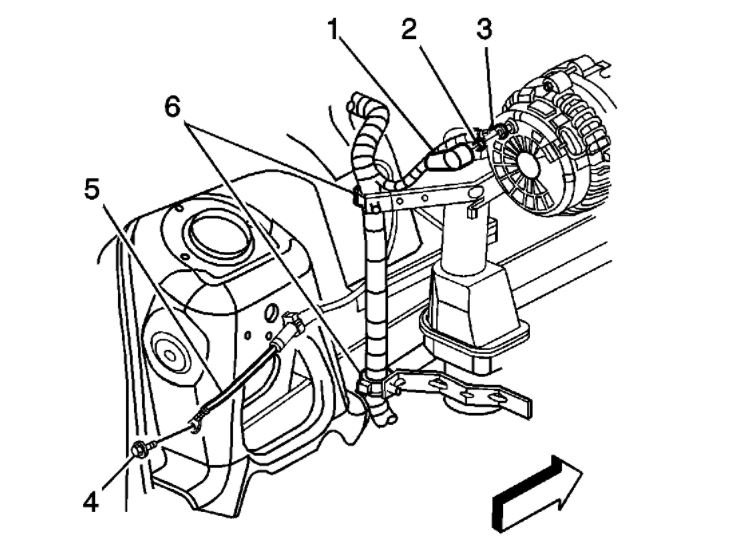 1
2
3
6
5
4