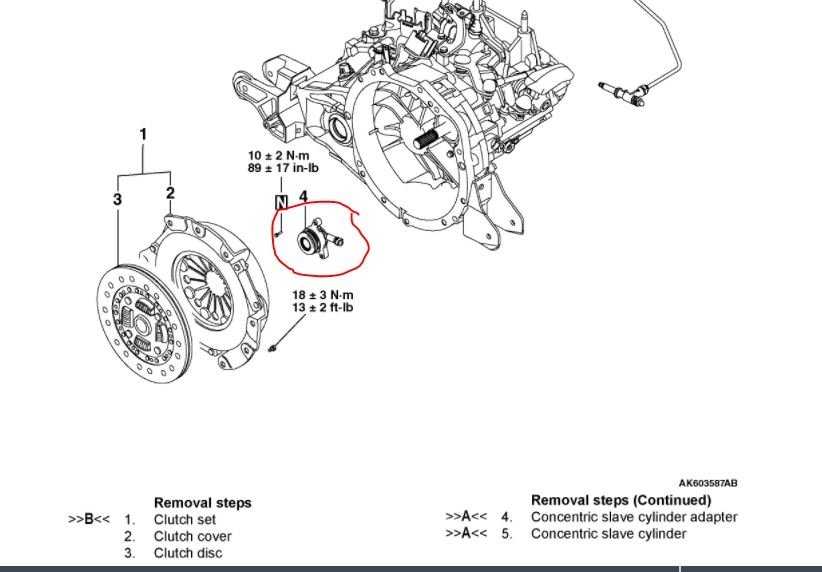 1

3

2

10 ± 2 N·m
89 ± 17 in-lb

N

4

18 ± 3 N·m
13 ± 2 ft-lb

AK603587AB

Removal steps
>>B<< 1. Clutch set
2. Clutch cover
3. Clutch disc

Removal steps (Continued)
>>A<< 4. Concentric slave cylinder adapter
>>A<< 5. Concentric slave cylinder