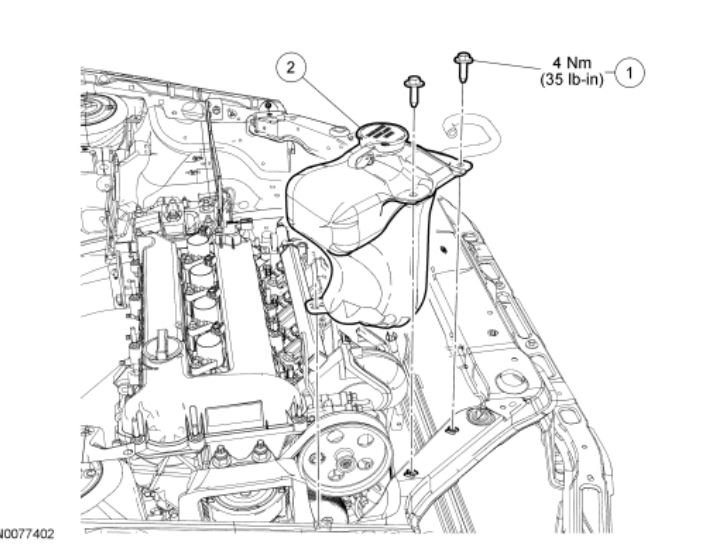 2

4 Nm
(35 lb-in)

1

N0077402