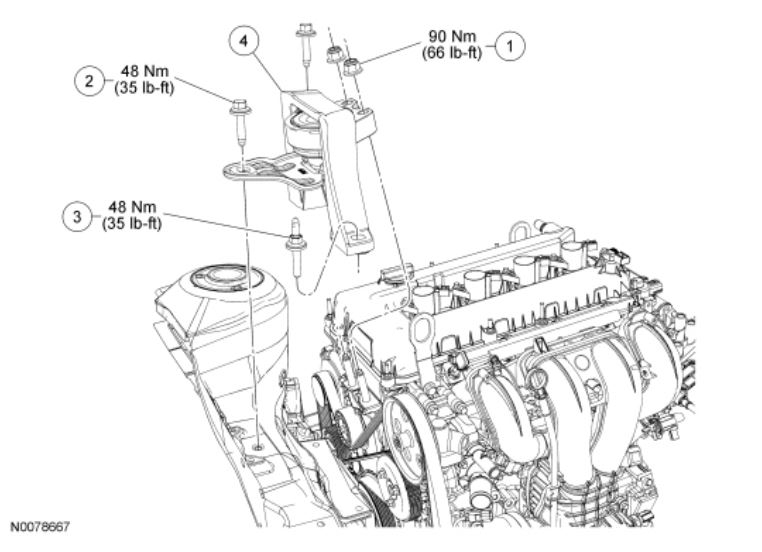 4

90 Nm
(66 lb-ft)
1

2
48 Nm
(35 lb-ft)

3
48 Nm
(35 lb-ft)

N0078667