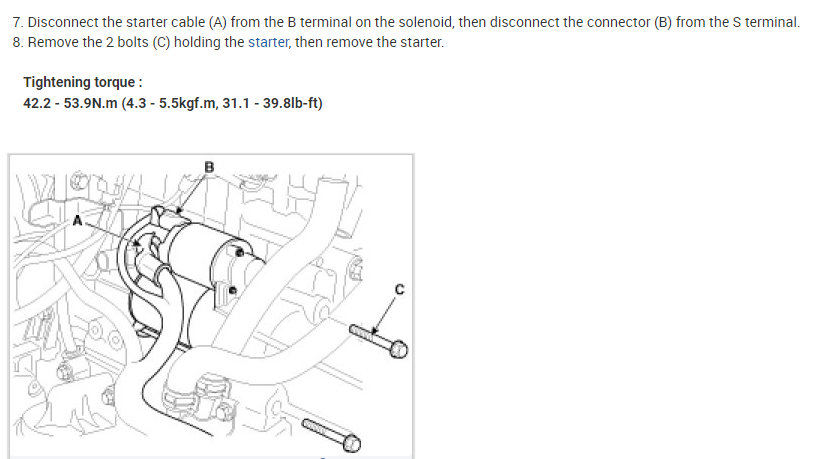 7. Disconnect the starter cable (A) from the B terminal on the solenoid, then disconnect the connector (B) from the S terminal.
8. Remove the 2 bolts (C) holding the starter, then remove the starter.

Tightening torque :
42.2 - 53.9N.m (4.3 - 5.5kgf.m, 31.1 - 39.8lb-ft)

B
A
C