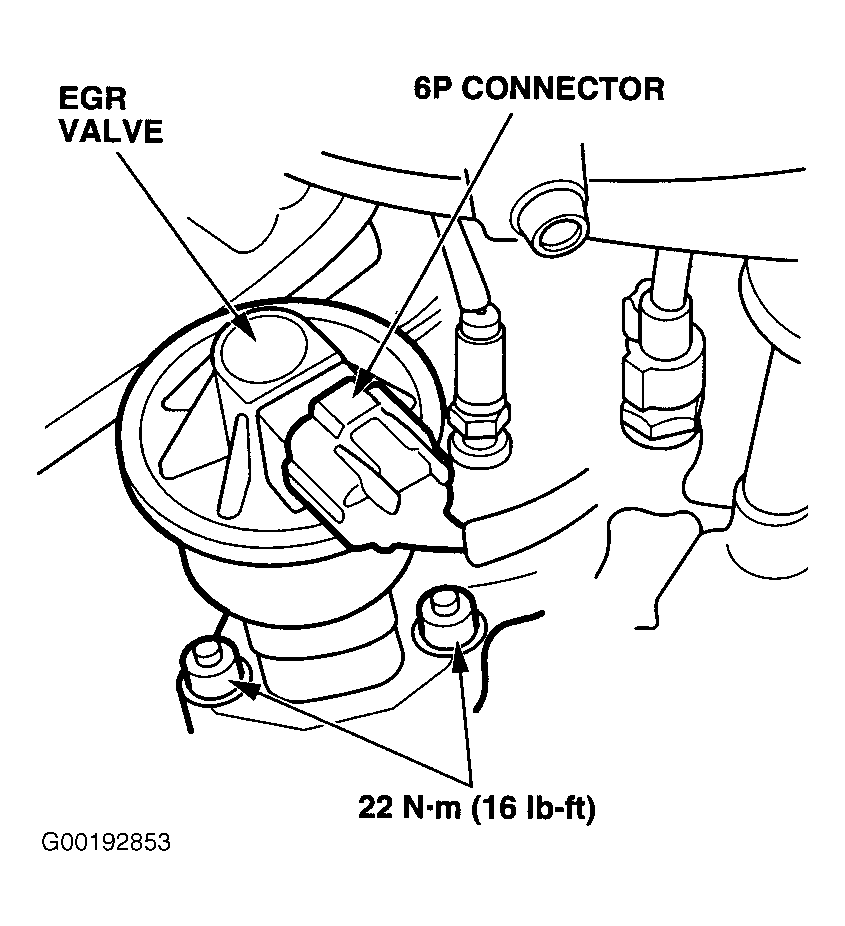 EGR VALVE

6P CONNECTOR

22 N·m (16 lb-ft)

G00192853