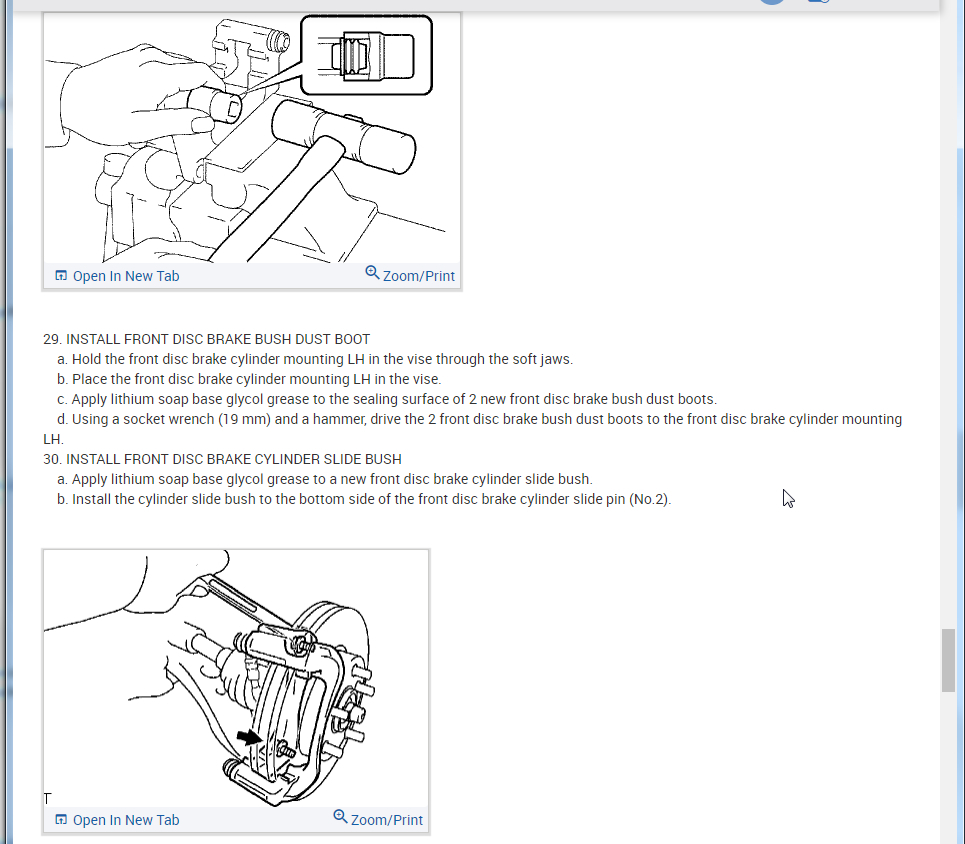 Open In New Tab
Zoom/Print

29. INSTALL FRONT DISC BRAKE BUSH DUST BOOT
a. Hold the front disc brake cylinder mounting LH in the vise through the soft jaws.
b. Place the front disc brake cylinder mounting LH in the vise.
c. Apply lithium soap base glycol grease to the sealing surface of 2 new front disc brake bush dust boots.
d. Using a socket wrench (19 mm) and a hammer, drive the 2 front disc brake bush dust boots to the front disc brake cylinder mounting LH.
30. INSTALL FRONT DISC BRAKE CYLINDER SLIDE BUSH
a. Apply lithium soap base glycol grease to a new front disc brake cylinder slide bush.
b. Install the cylinder slide bush to the bottom side of the front disc brake cylinder slide pin (No.2).

T
Open In New Tab
Zoom/Print