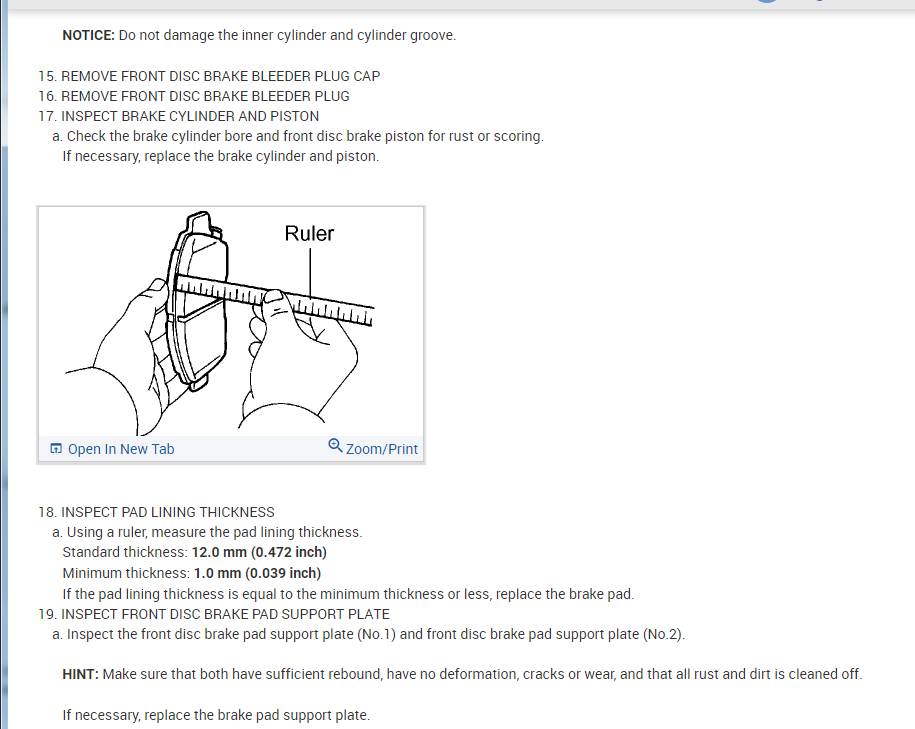 NOTICE: Do not damage the inner cylinder and cylinder groove.

15. REMOVE FRONT DISC BRAKE BLEEDER PLUG CAP
16. REMOVE FRONT DISC BRAKE BLEEDER PLUG
17. INSPECT BRAKE CYLINDER AND PISTON
a. Check the brake cylinder bore and front disc brake piston for rust or scoring.
If necessary, replace the brake cylinder and piston.

Ruler

Open In New Tab

Zoom/Print

18. INSPECT PAD LINING THICKNESS
a. Using a ruler, measure the pad lining thickness.
Standard thickness: 12.0 mm (0.472 inch)
Minimum thickness: 1.0 mm (0.039 inch)
If the pad lining thickness is equal to the minimum thickness or less, replace the brake pad.
19. INSPECT FRONT DISC BRAKE PAD SUPPORT PLATE
a. Inspect the front disc brake pad support plate (No.1) and front disc brake pad support plate (No.2).

HINT: Make sure that both have sufficient rebound, have no deformation, cracks or wear, and that all rust and dirt is cleaned off.

If necessary, replace the brake pad support plate.