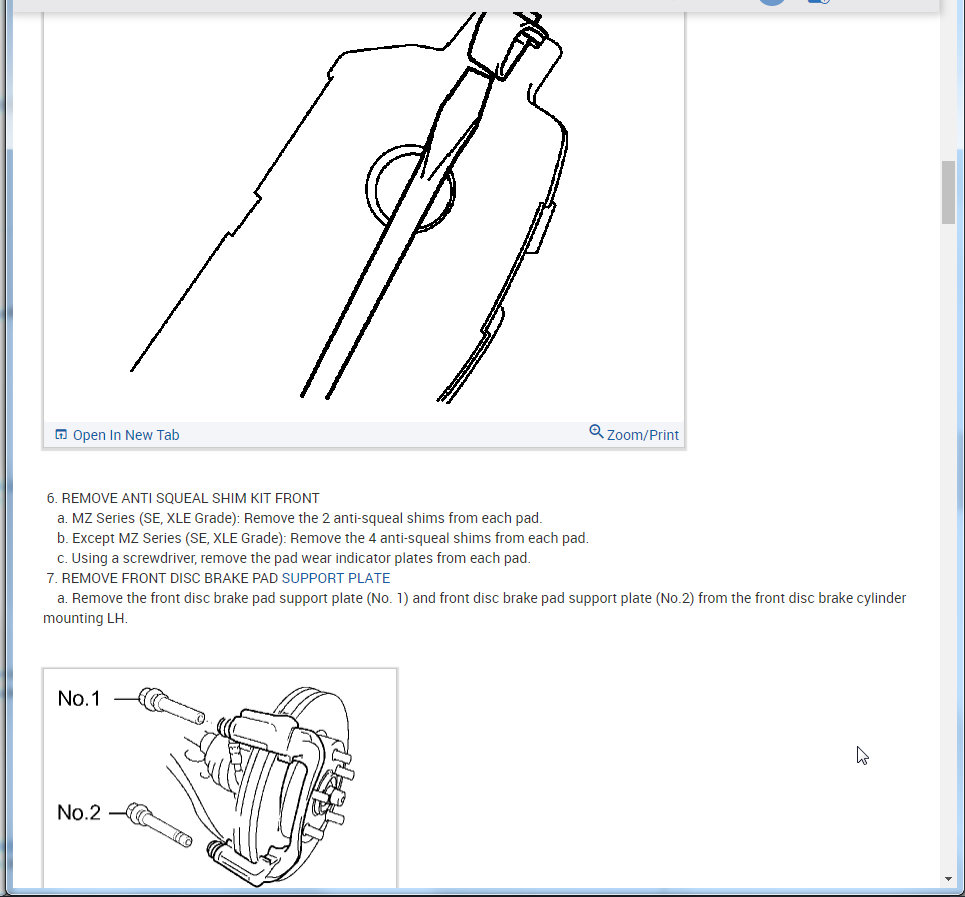 Open In New Tab
Zoom/Print

6. REMOVE ANTI SQUEAL SHIM KIT FRONT
a. MZ Series (SE, XLE Grade): Remove the 2 anti-squeal shims from each pad.
b. Except MZ Series (SE, XLE Grade): Remove the 4 anti-squeal shims from each pad.
c. Using a screwdriver, remove the pad wear indicator plates from each pad.
7. REMOVE FRONT DISC BRAKE PAD SUPPORT PLATE
a. Remove the front disc brake pad support plate (No. 1) and front disc brake pad support plate (No.2) from the front disc brake cylinder mounting LH.

No.1
No.2