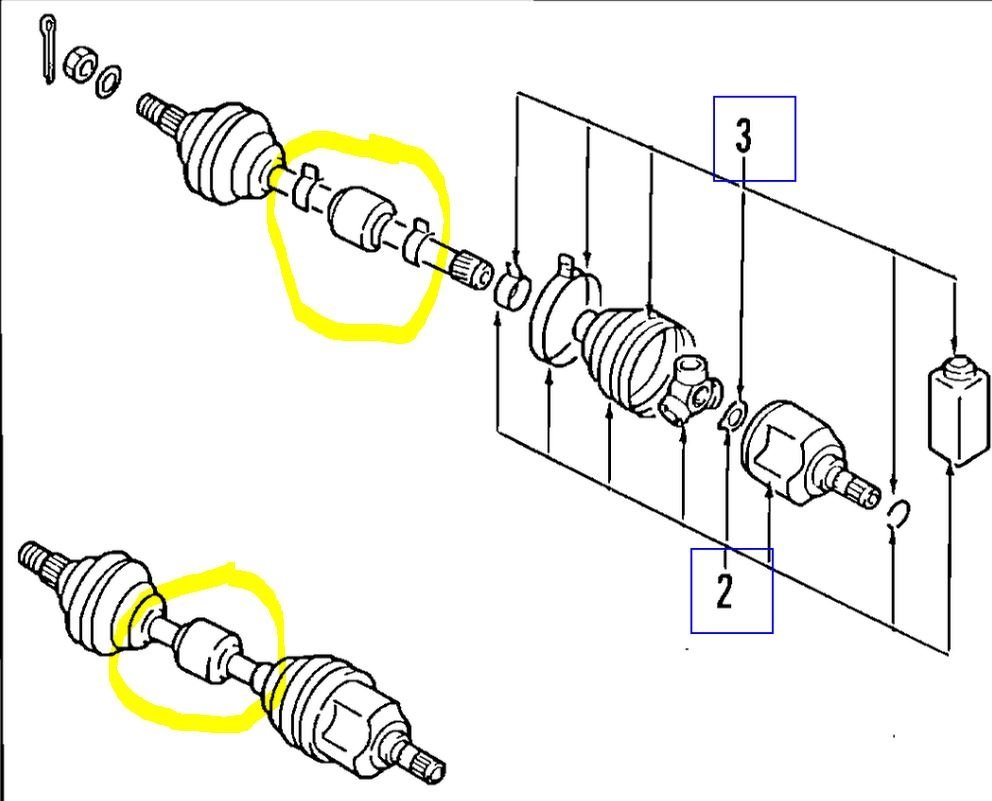 3

2