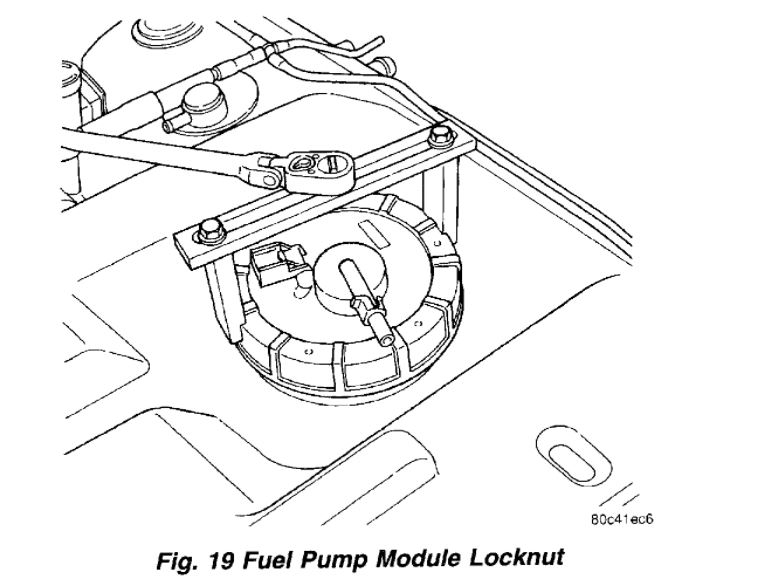 80c41ec6

Fig. 19 Fuel Pump Module Locknut