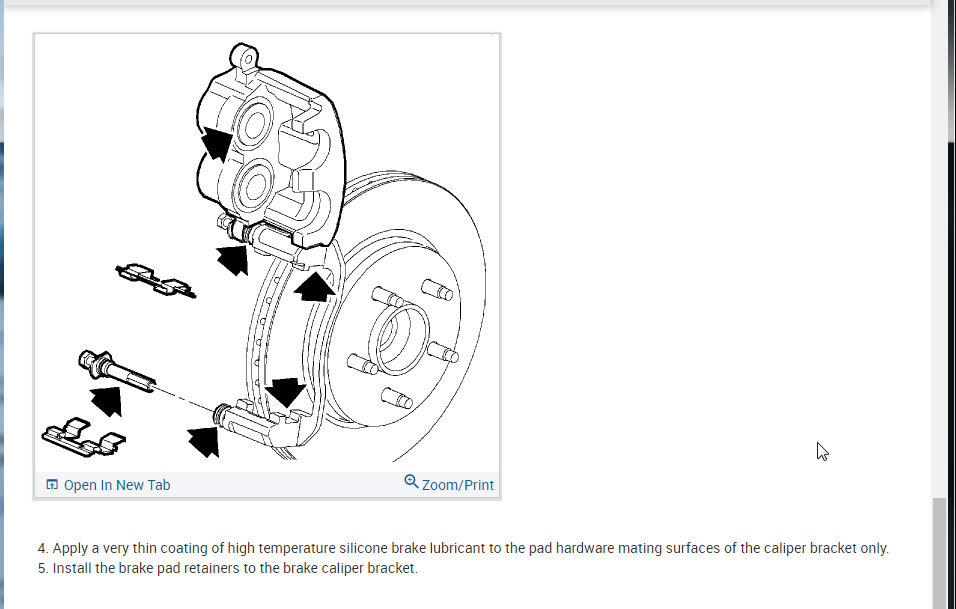 Open In New Tab
Zoom/Print

4. Apply a very thin coating of high temperature silicone brake lubricant to the pad hardware mating surfaces of the caliper bracket only.
5. Install the brake pad retainers to the brake caliper bracket.