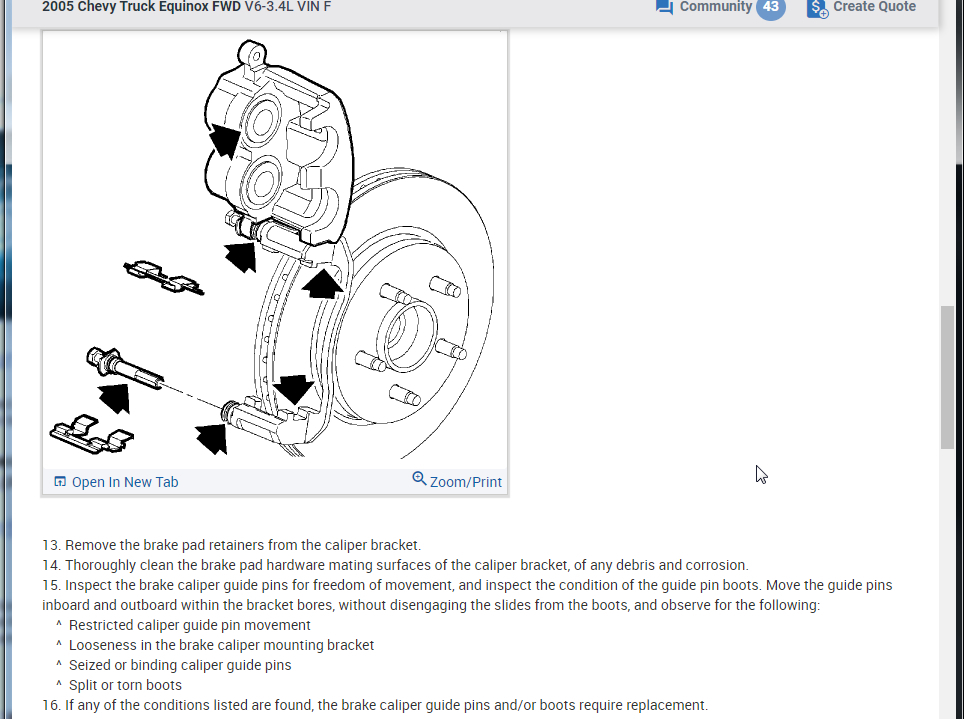 2005 Chevy Truck Equinox FWD V6-3.4L VIN F

Community 43

Create Quote

Open In New Tab

Zoom/Print

13. Remove the brake pad retainers from the caliper bracket.
14. Thoroughly clean the brake pad hardware mating surfaces of the caliper bracket, of any debris and corrosion.
15. Inspect the brake caliper guide pins for freedom of movement, and inspect the condition of the guide pin boots. Move the guide pins inboard and outboard within the bracket bores, without disengaging the slides from the boots, and observe for the following:
^ Restricted caliper guide pin movement
^ Looseness in the brake caliper mounting bracket
^ Seized or binding caliper guide pins
^ Split or torn boots
16. If any of the conditions listed are found, the brake caliper guide pins and/or boots require replacement.