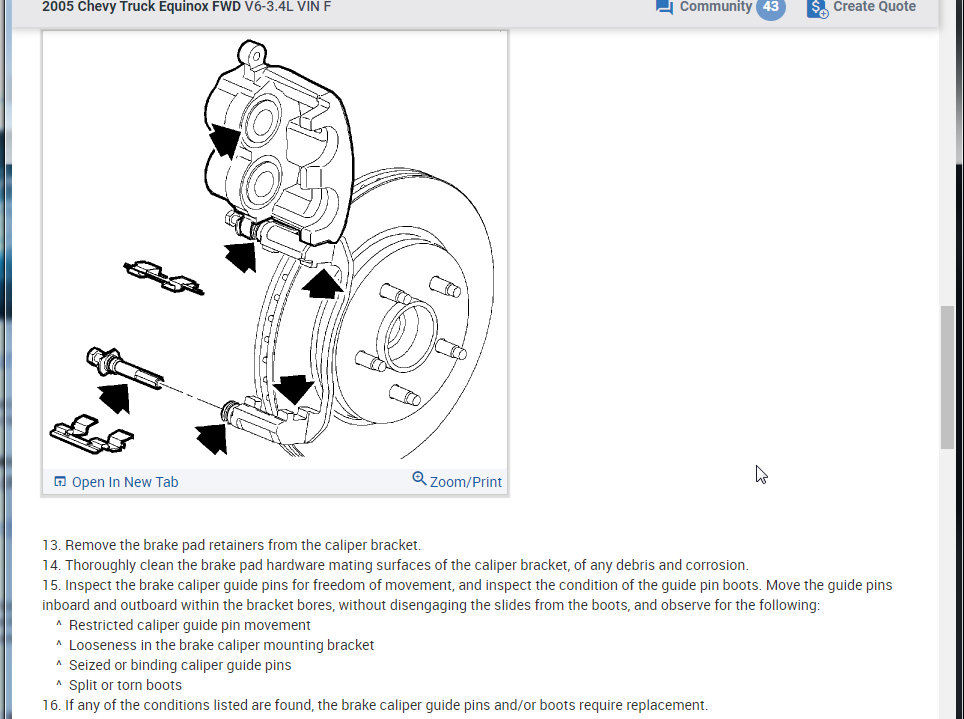 2005 Chevy Truck Equinox FWD V6-3.4L VIN F

Community 43

Create Quote

Open In New Tab

Zoom/Print

13. Remove the brake pad retainers from the caliper bracket.
14. Thoroughly clean the brake pad hardware mating surfaces of the caliper bracket, of any debris and corrosion.
15. Inspect the brake caliper guide pins for freedom of movement, and inspect the condition of the guide pin boots. Move the guide pins inboard and outboard within the bracket bores, without disengaging the slides from the boots, and observe for the following:
^ Restricted caliper guide pin movement
^ Looseness in the brake caliper mounting bracket
^ Seized or binding caliper guide pins
^ Split or torn boots
16. If any of the conditions listed are found, the brake caliper guide pins and/or boots require replacement.