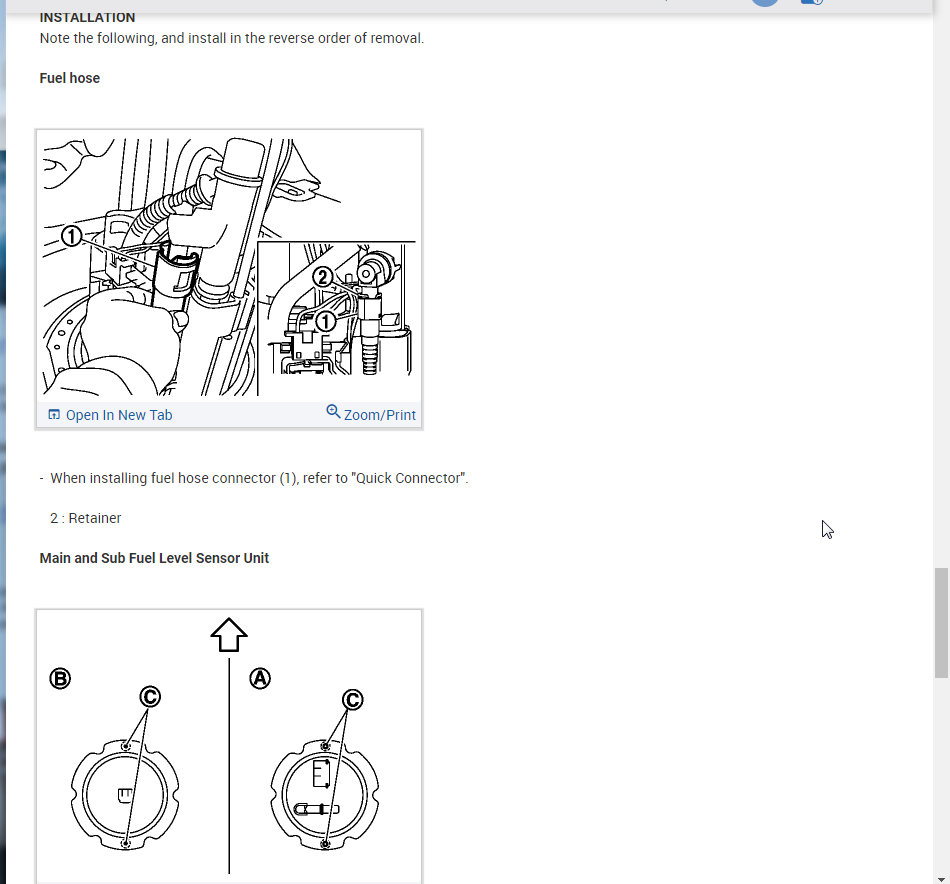 INSTALLATION
Note the following, and install in the reverse order of removal.

Fuel hose

①
②
①

Open In New Tab Zoom/Print

- When installing fuel hose connector (1), refer to "Quick Connector".

2 : Retainer

Main and Sub Fuel Level Sensor Unit

Ⓑ Ⓒ Ⓐ Ⓒ