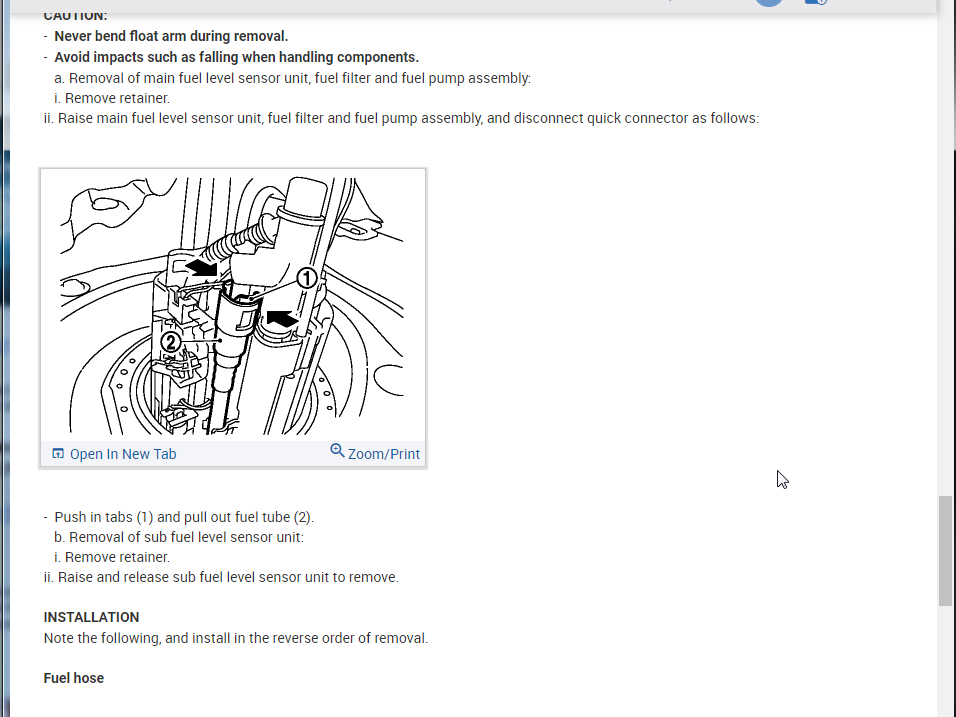 CAUTION:
- Never bend float arm during removal.
- Avoid impacts such as falling when handling components.
a. Removal of main fuel level sensor unit, fuel filter and fuel pump assembly:
i. Remove retainer.
ii. Raise main fuel level sensor unit, fuel filter and fuel pump assembly, and disconnect quick connector as follows:

1
2

Open In New Tab
Zoom/Print

- Push in tabs (1) and pull out fuel tube (2).
b. Removal of sub fuel level sensor unit:
i. Remove retainer.
ii. Raise and release sub fuel level sensor unit to remove.

INSTALLATION
Note the following, and install in the reverse order of removal.

Fuel hose