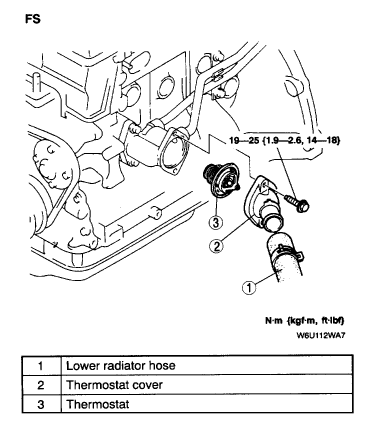 FS

19—25 {1.9—2.6, 14—18}

3

2

1

N·m {kgf·m, ft·lbf}
W6U112WA7

| 1 | Lower radiator hose |
|---|---|
| 2 | Thermostat cover |
| 3 | Thermostat |