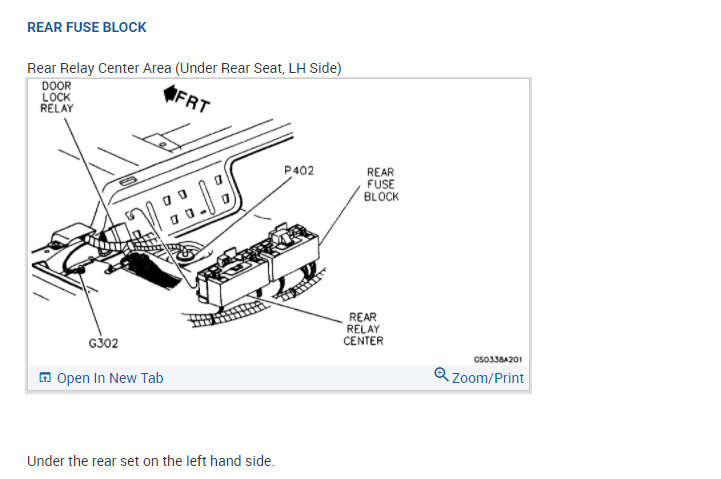 REAR FUSE BLOCK

Rear Relay Center Area (Under Rear Seat, LH Side)

DOOR LOCK RELAY

FRT

P402

REAR FUSE BLOCK

REAR RELAY CENTER

G302

GS0338A201

Open In New Tab

Zoom/Print

Under the rear set on the left hand side.