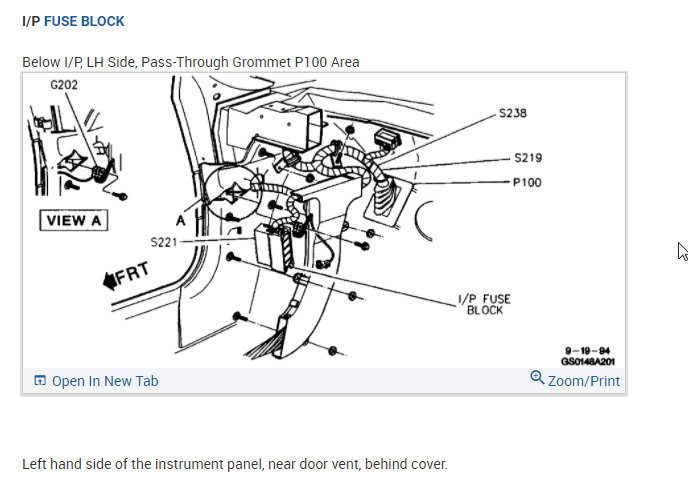 I/P FUSE BLOCK

Below I/P, LH Side, Pass-Through Grommet P100 Area

G202

VIEW A

A

S221

FRT

S238

S219

P100

I/P FUSE BLOCK

9-19-94
GS0148A201

Open In New Tab

Zoom/Print

Left hand side of the instrument panel, near door vent, behind cover.